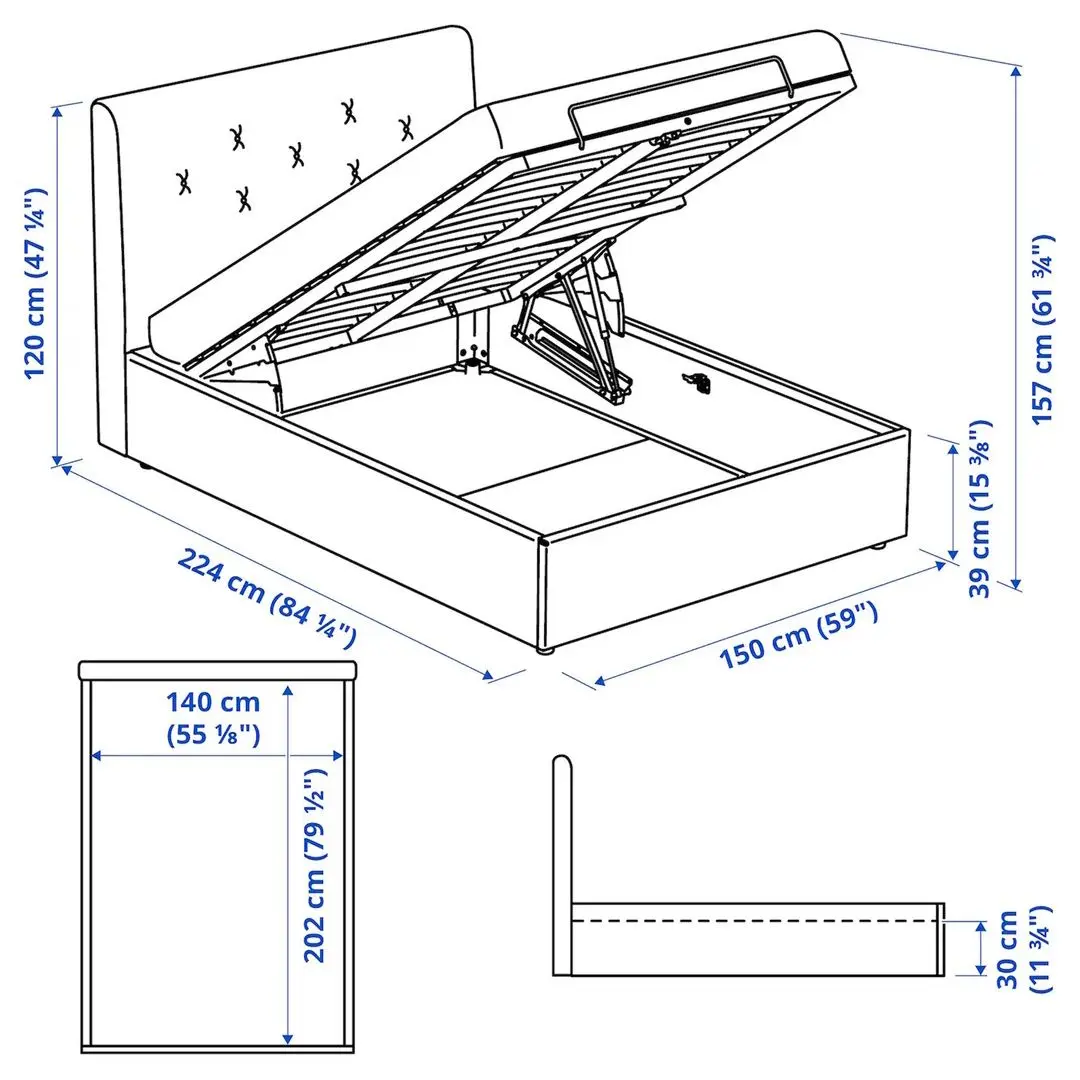 120 cm (47 ¼")

157 cm (61 ¾")

39 cm (15 ⅜")

224 cm (84 ¼")

150 cm (59")

140 cm (55 ⅛")

202 cm (79 ½")

30 cm (11 ¾")