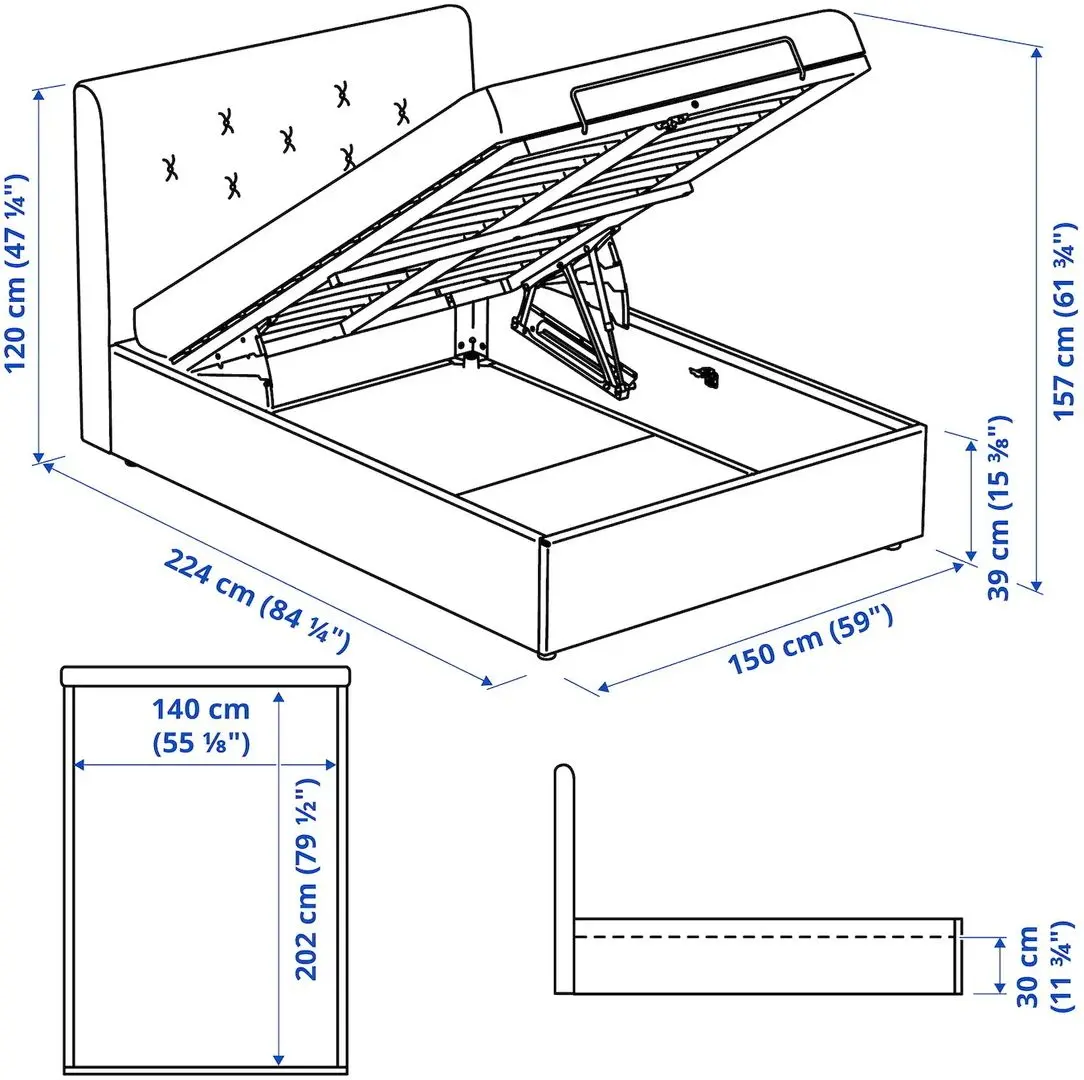 120 cm (47 ¼")

157 cm (61 ¾")

39 cm (15 ⅜")

224 cm (84 ¼")

150 cm (59")

140 cm
(55 ⅛")

202 cm (79 ½")

30 cm
(11 ¾")