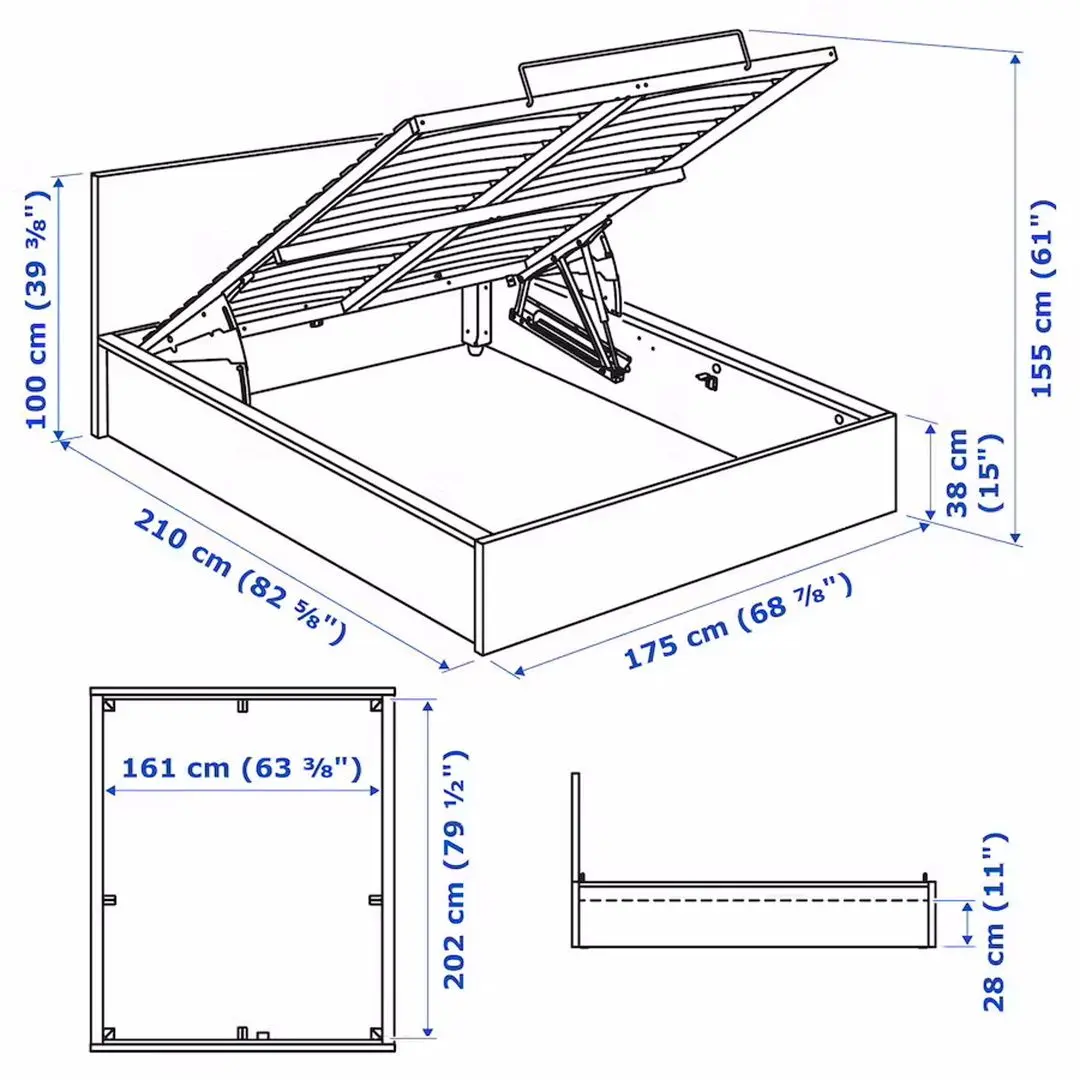 100 cm (39 ⅜")

155 cm (61")

38 cm (15")

210 cm (82 ⅝")

175 cm (68 ⅞")

161 cm (63 ⅜")

202 cm (79 ½")

28 cm (11")