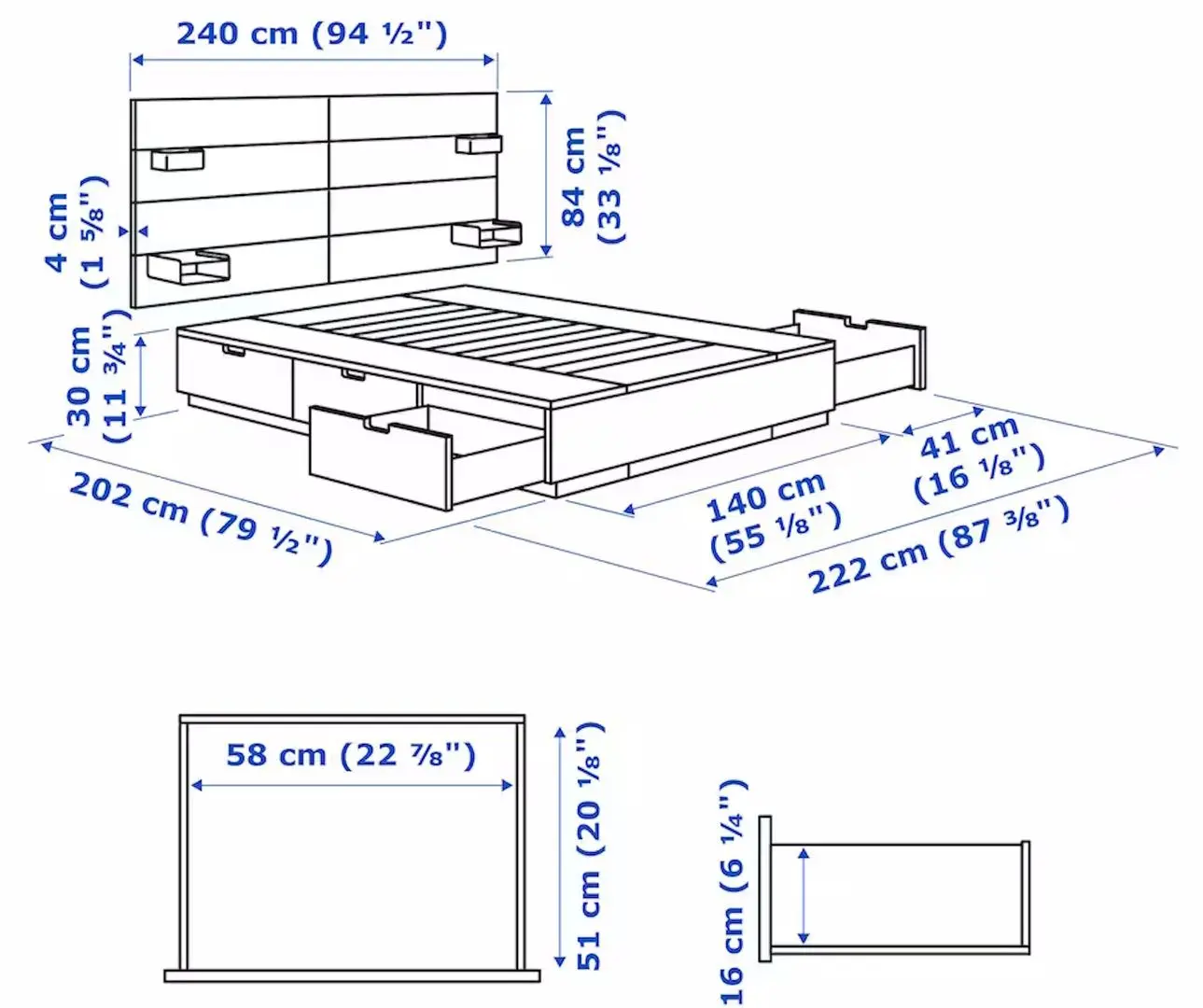 240 cm (94 ½")

84 cm (33 ⅛")

4 cm (1 ⅝")

30 cm (11 ¾")

202 cm (79 ½")

140 cm (55 ⅛")

41 cm (16 ⅛")

222 cm (87 ⅜")

58 cm (22 ⅞")

51 cm (20 ⅛")

16 cm (6 ¼")