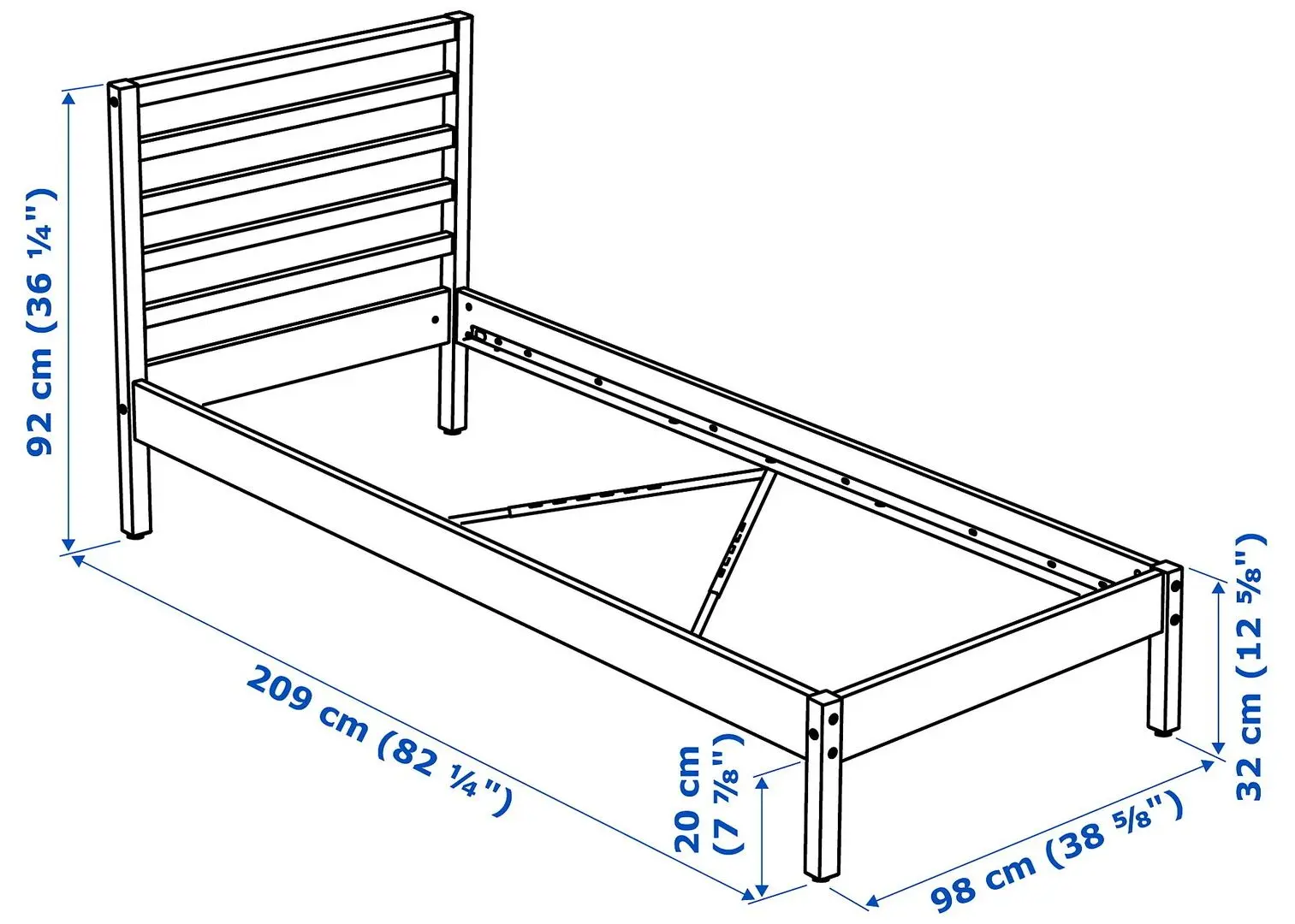 92 cm (36 ¼")

209 cm (82 ¼")

20 cm (7 ⅞")

98 cm (38 ⅝")

32 cm (12 ⅝")