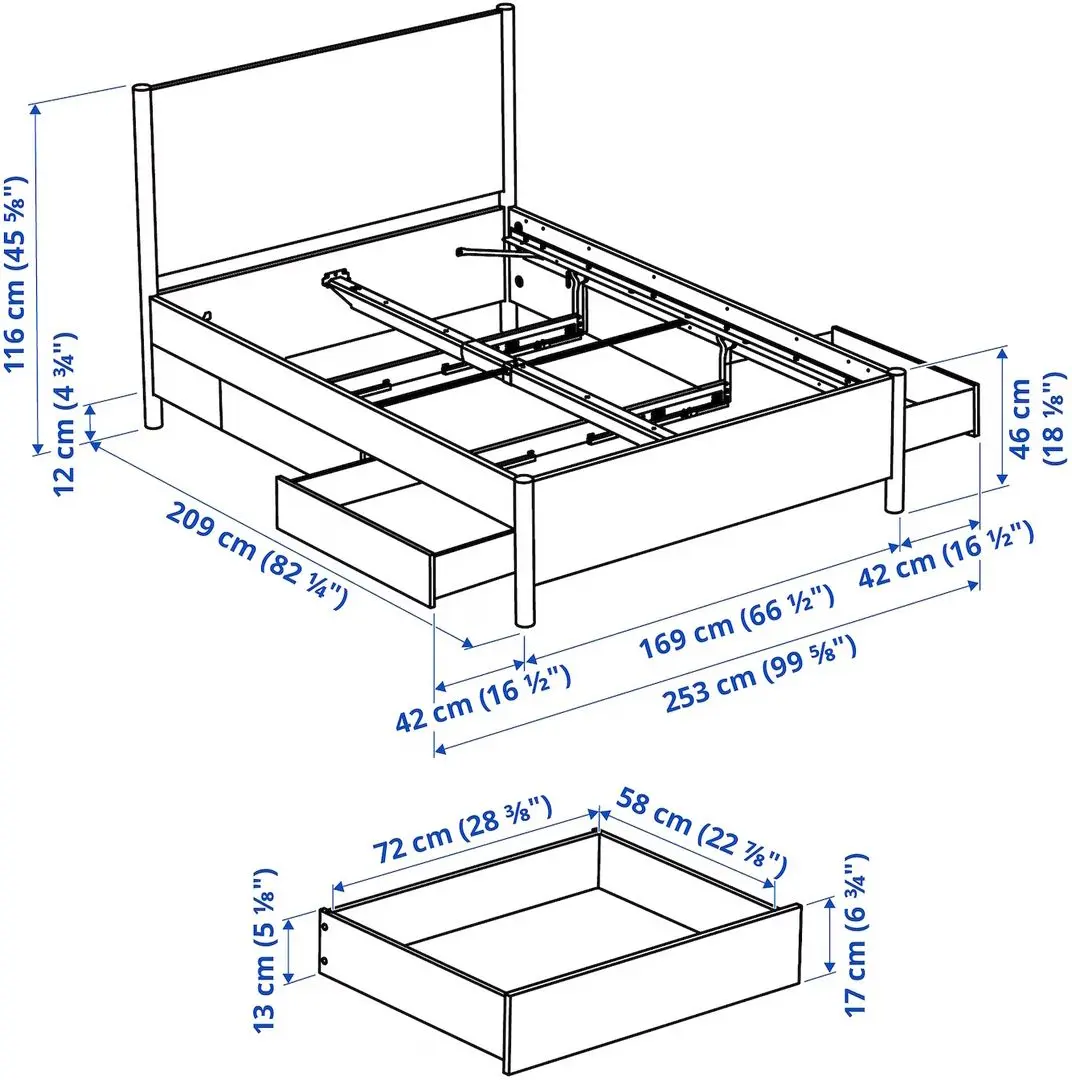 116 cm (45 ⅝")
12 cm (4 ¾")
209 cm (82 ¼")
46 cm (18 ⅛")
42 cm (16 ½")
169 cm (66 ½")
42 cm (16 ½")
253 cm (99 ⅝")
72 cm (28 ⅜")
58 cm (22 ⅞")
13 cm (5 ⅛")
17 cm (6 ¾")