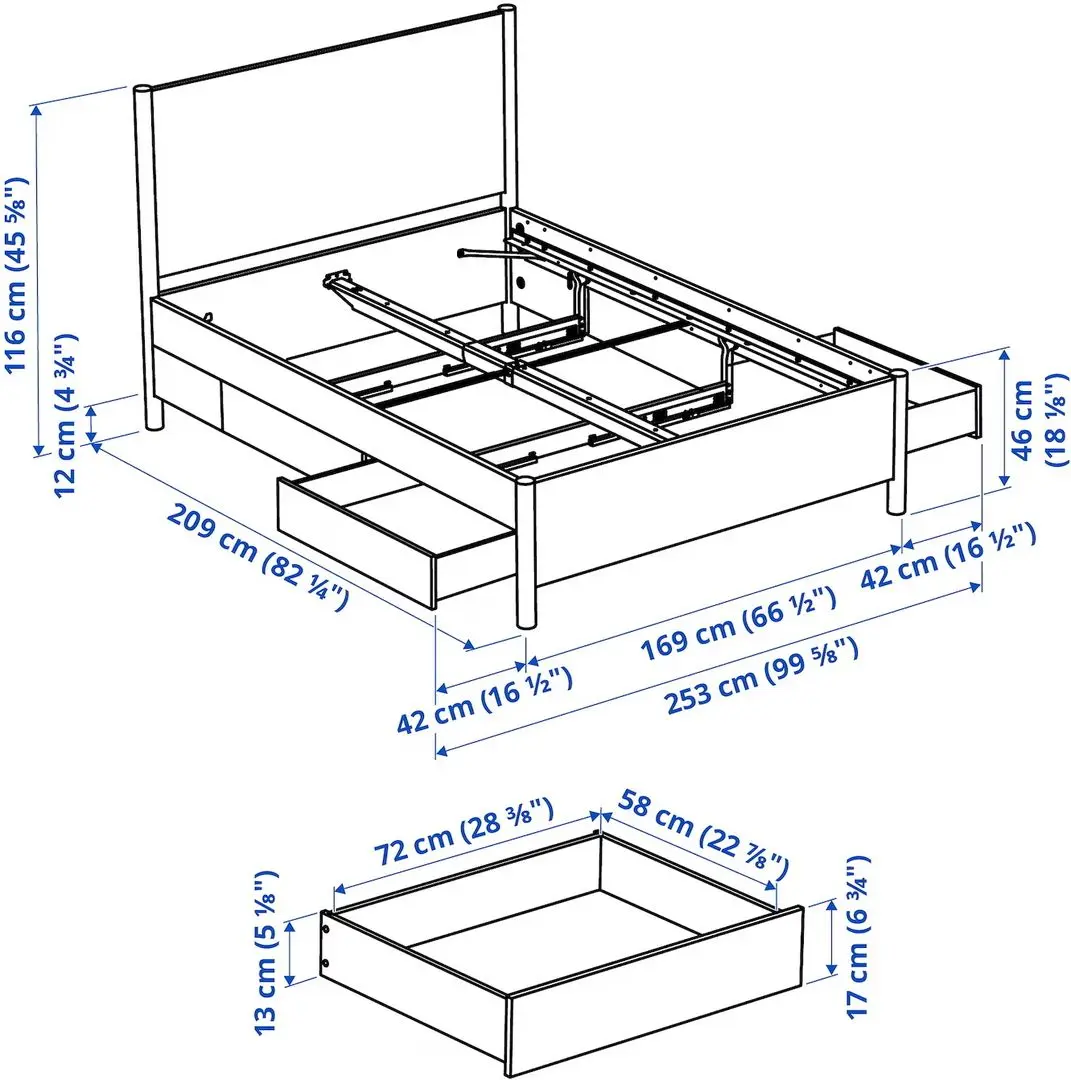 116 cm (45 ⅝")

12 cm (4 ¾")

209 cm (82 ¼")

46 cm (18 ⅛")

42 cm (16 ½")

169 cm (66 ½")

42 cm (16 ½")

253 cm (99 ⅝")

72 cm (28 ⅜")

58 cm (22 ⅞")

13 cm (5 ⅛")

17 cm (6 ¾")