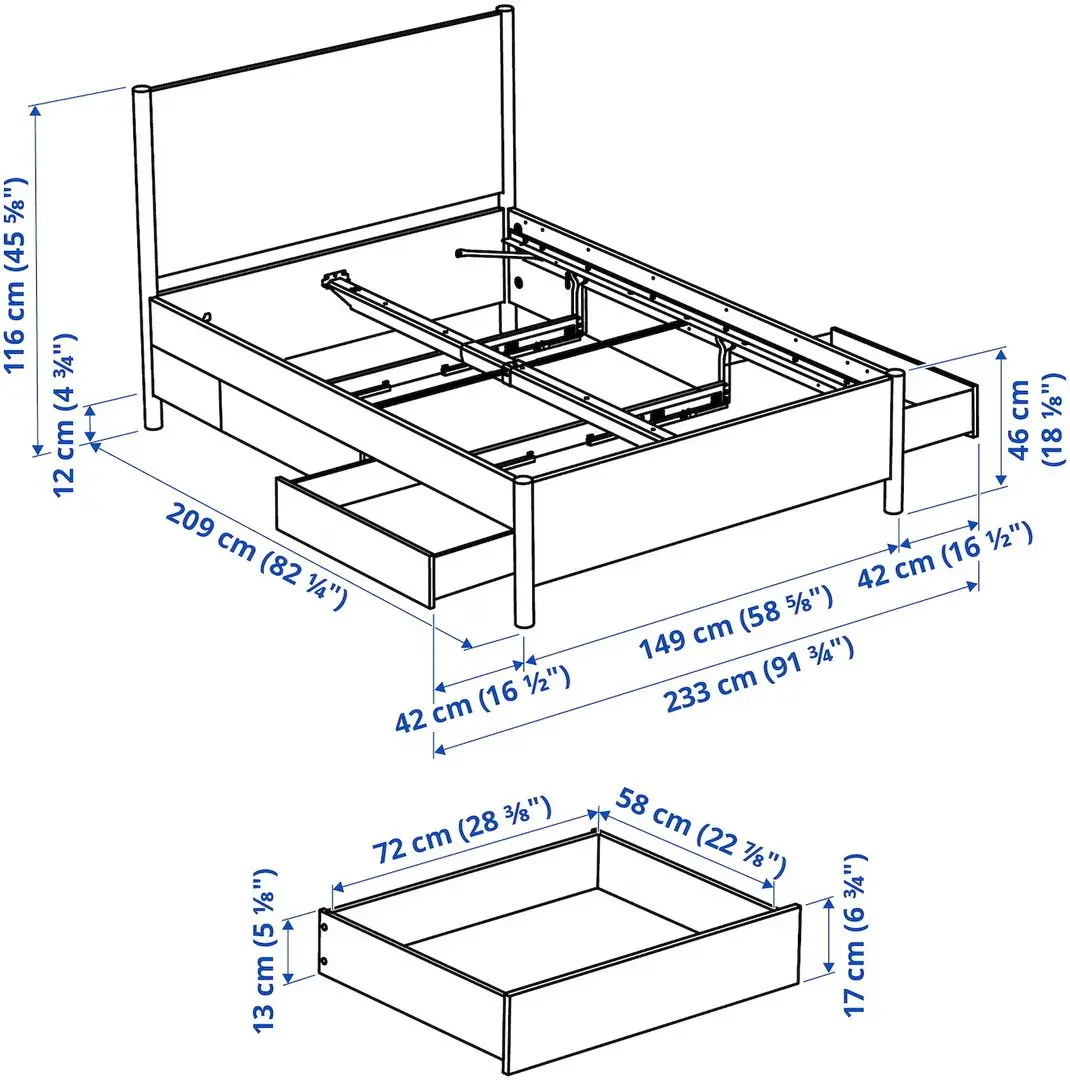 116 cm (45 ⅝")
12 cm (4 ¾")
209 cm (82 ¼")
46 cm (18 ⅛")
42 cm (16 ½")
149 cm (58 ⅝")
42 cm (16 ½")
233 cm (91 ¾")
72 cm (28 ⅜")
58 cm (22 ⅞")
13 cm (5 ⅛")
17 cm (6 ¾")