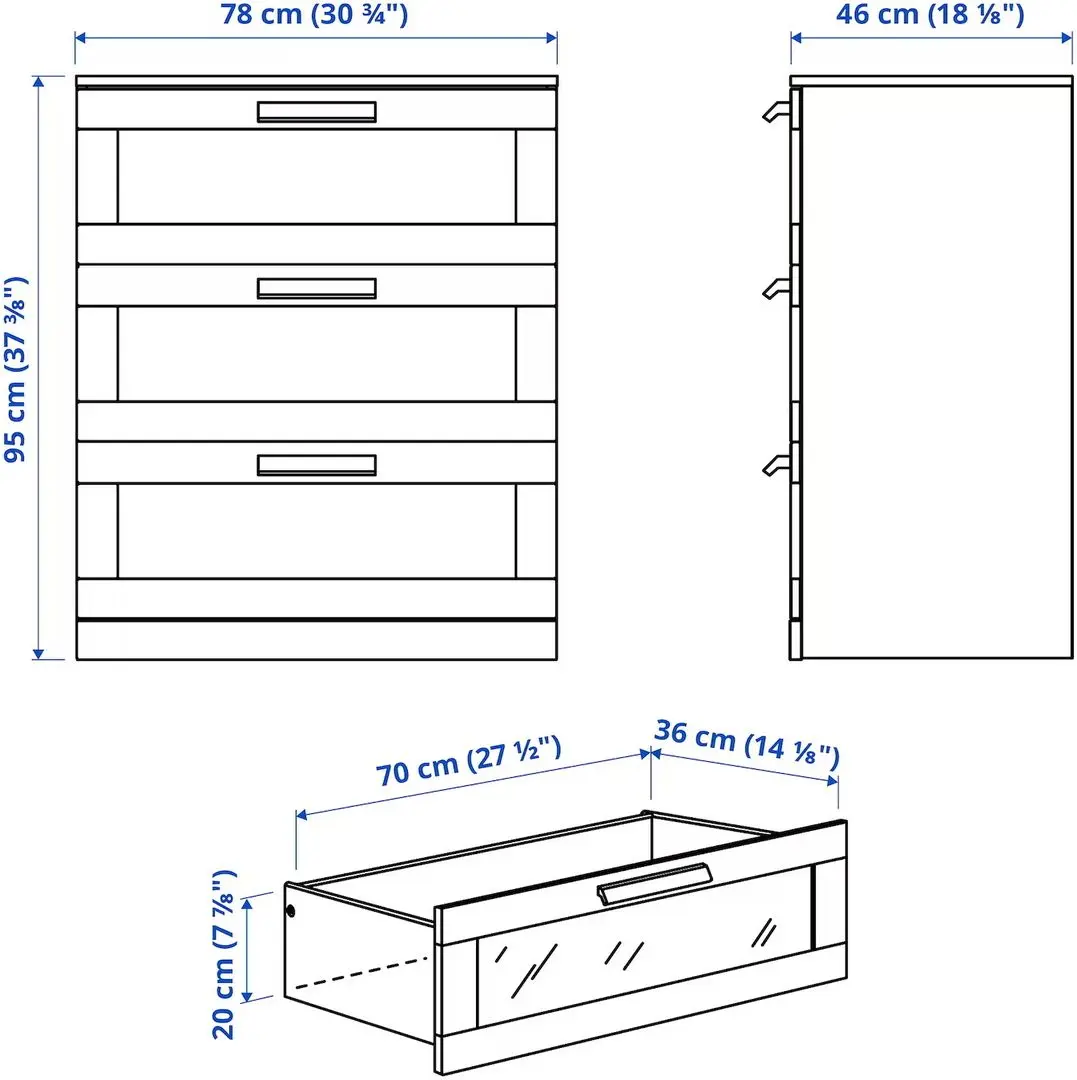 78 cm (30 ¾")

46 cm (18 ⅛")

95 cm (37 ⅜")

70 cm (27 ½")

36 cm (14 ⅛")

20 cm (7 ⅞")