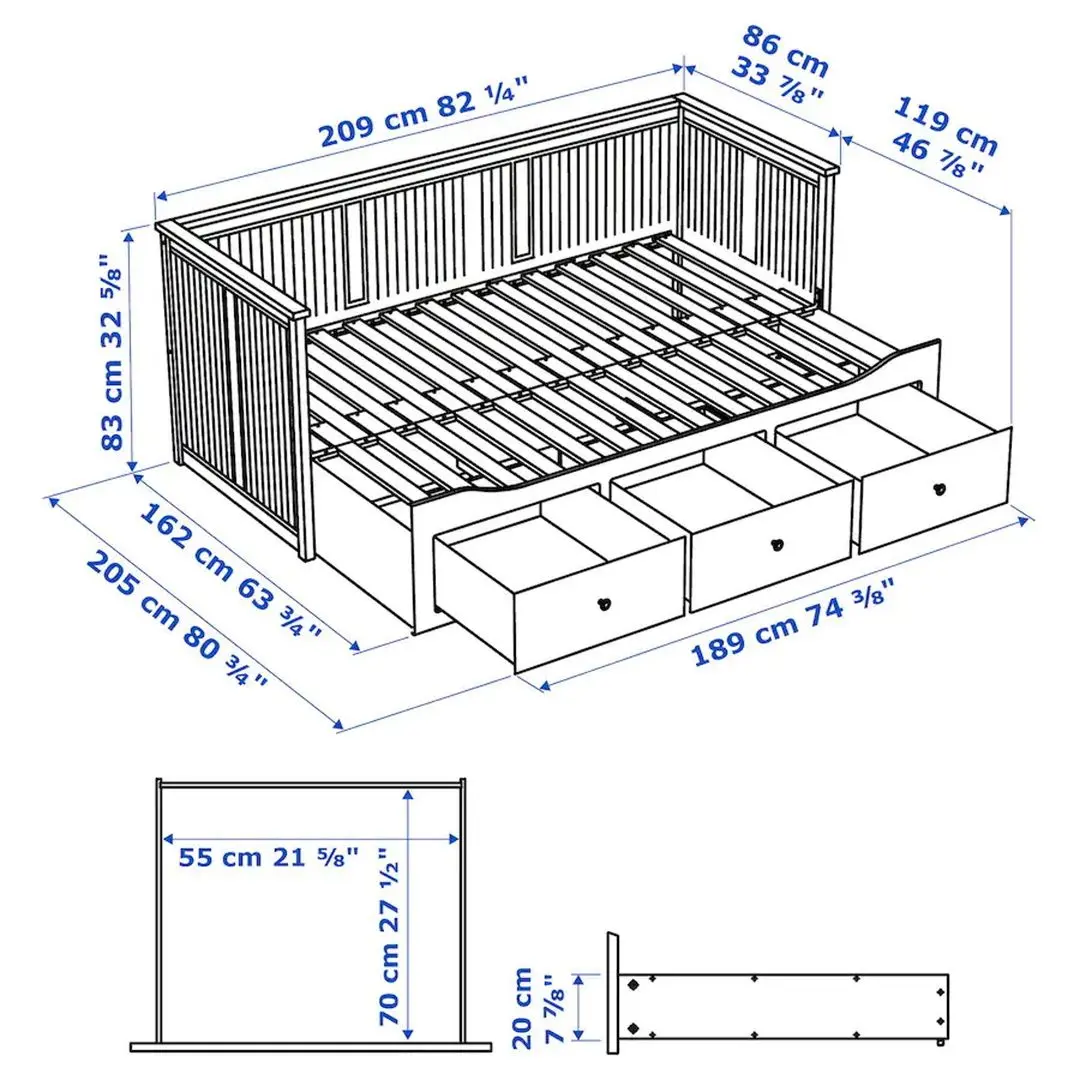 209 cm 82 ¼"
86 cm
33 ⅞"
119 cm
46 ⅞"
83 cm 32 ⅝"
162 cm 63 ¾"
205 cm 80 ¾"
189 cm 74 ⅜"
55 cm 21 ⅝"
70 cm 27 ½"
20 cm
7 ⅞"