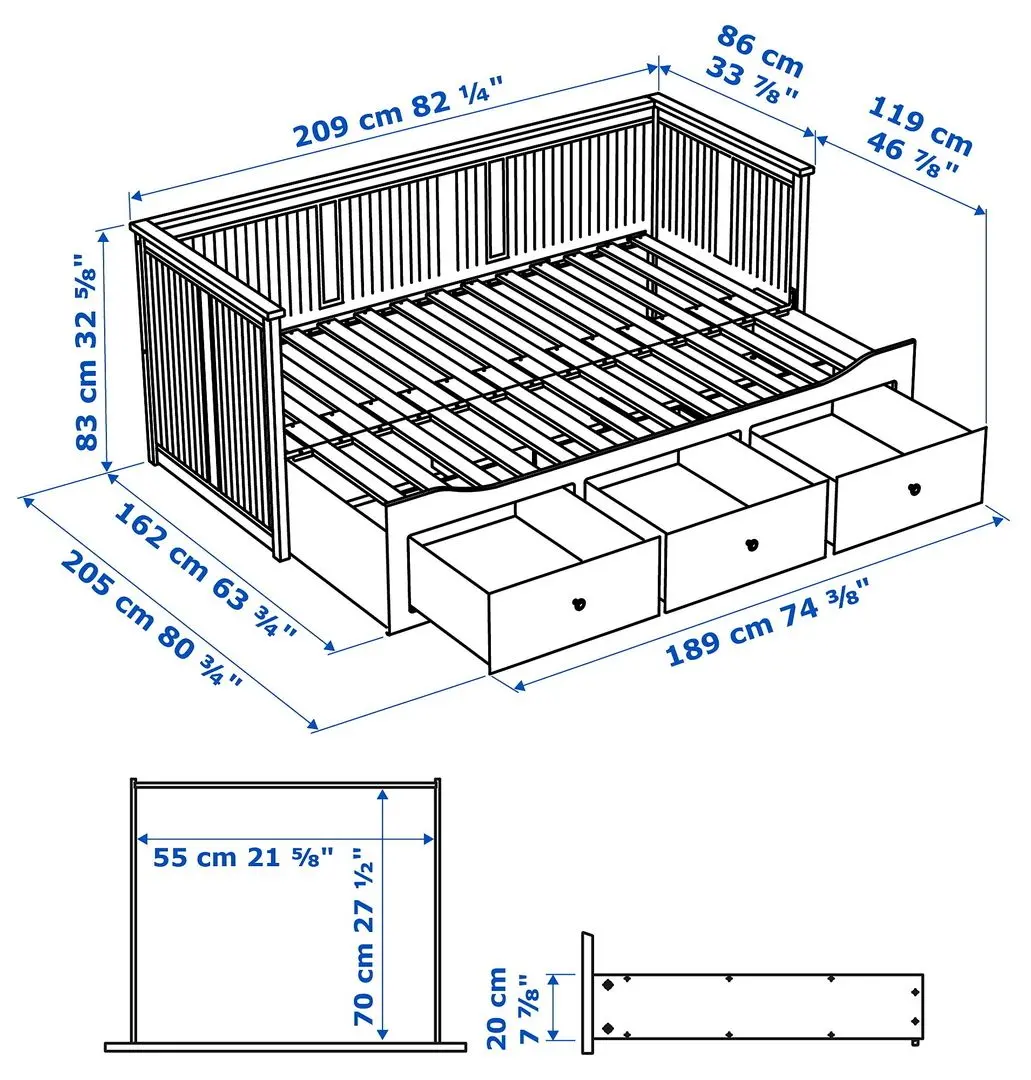 209 cm 82 ¼"
86 cm 33 ⅞"
119 cm 46 ⅞"
83 cm 32 ⅝"
162 cm 63 ¾"
205 cm 80 ¾"
189 cm 74 ⅜"
55 cm 21 ⅝"
70 cm 27 ½"
20 cm 7 ⅞"