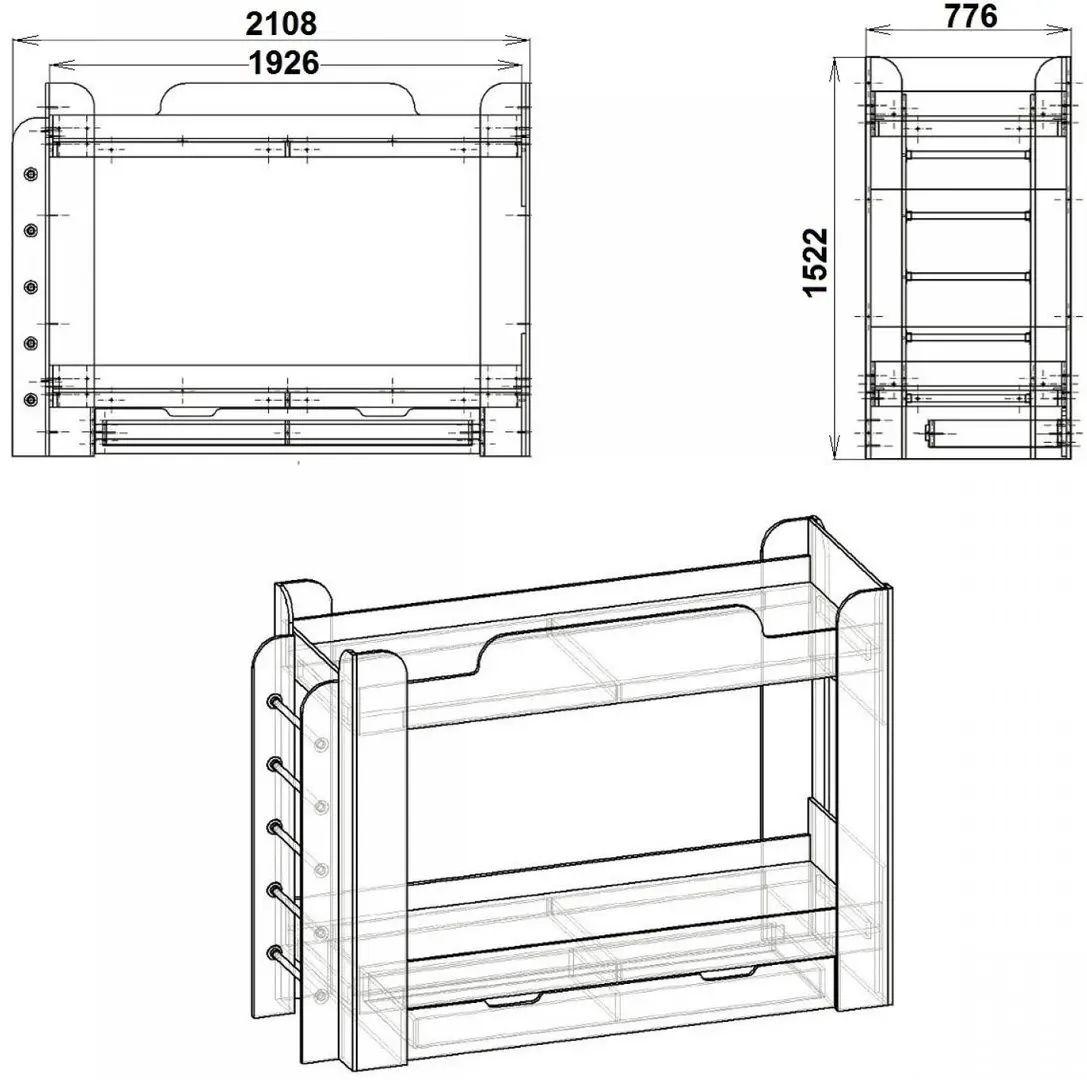 2108
1926
776
1522