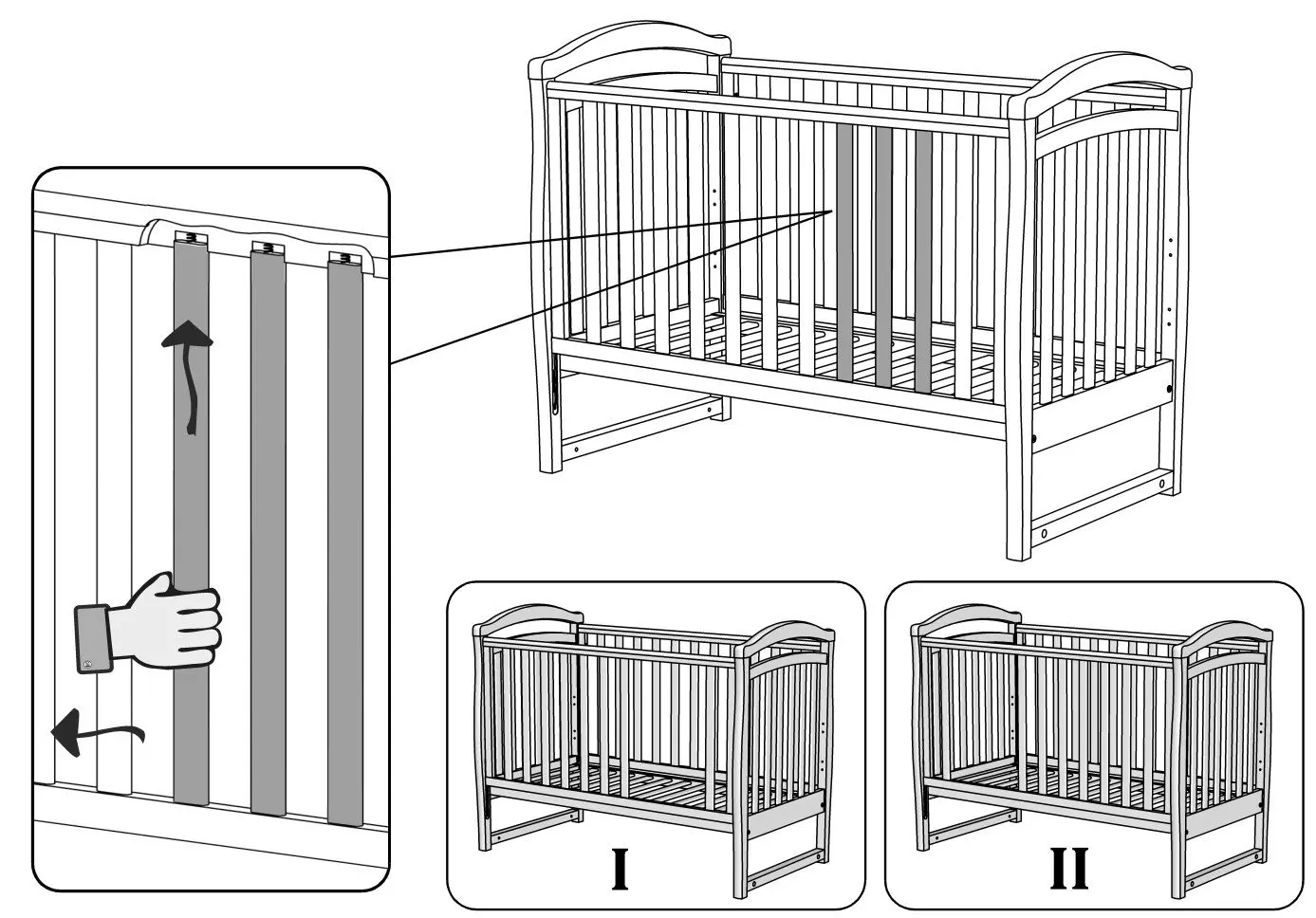 I

II