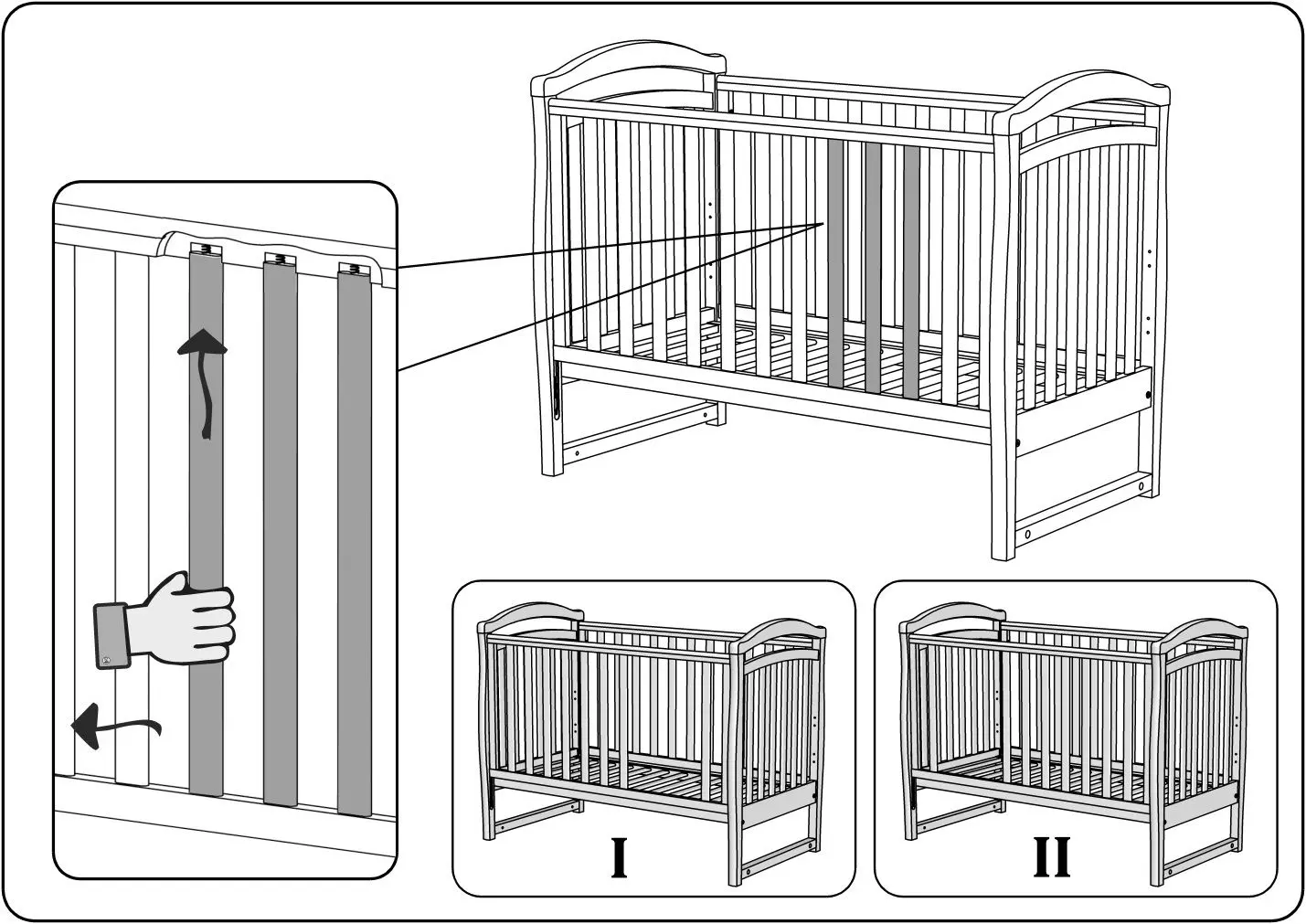 I

II