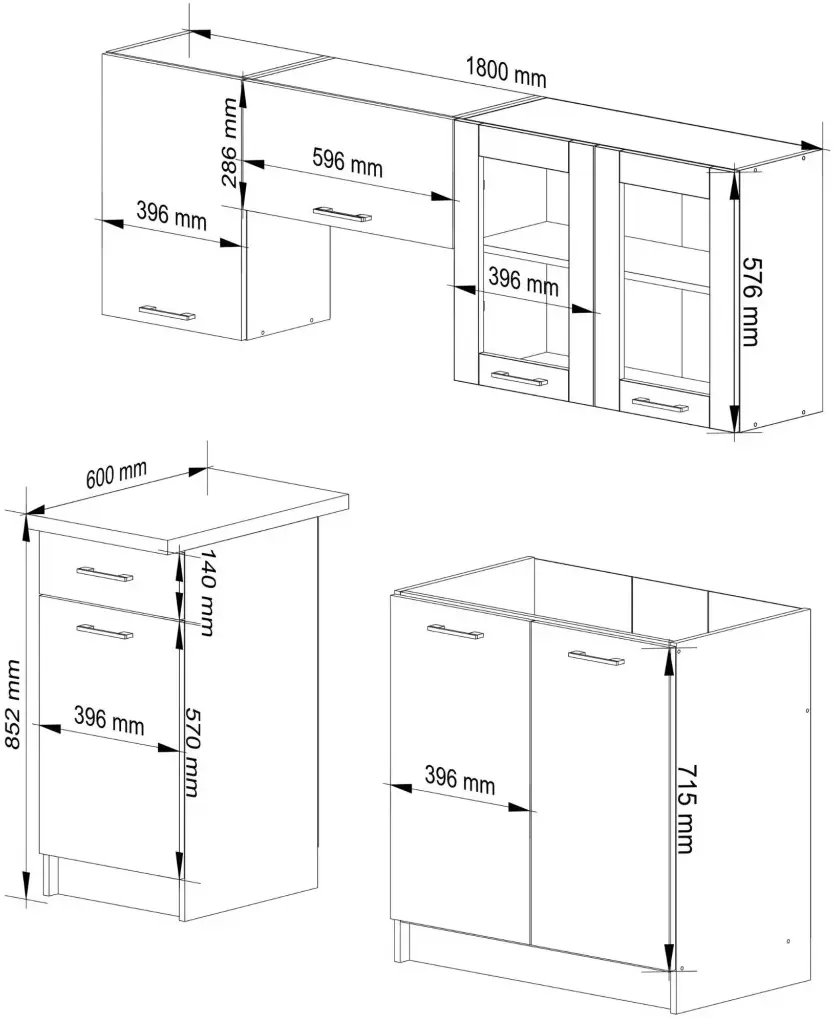 1800 mm
286 mm
596 mm
396 mm
396 mm
576 mm
600 mm
140 mm
852 mm
396 mm
570 mm
396 mm
715 mm