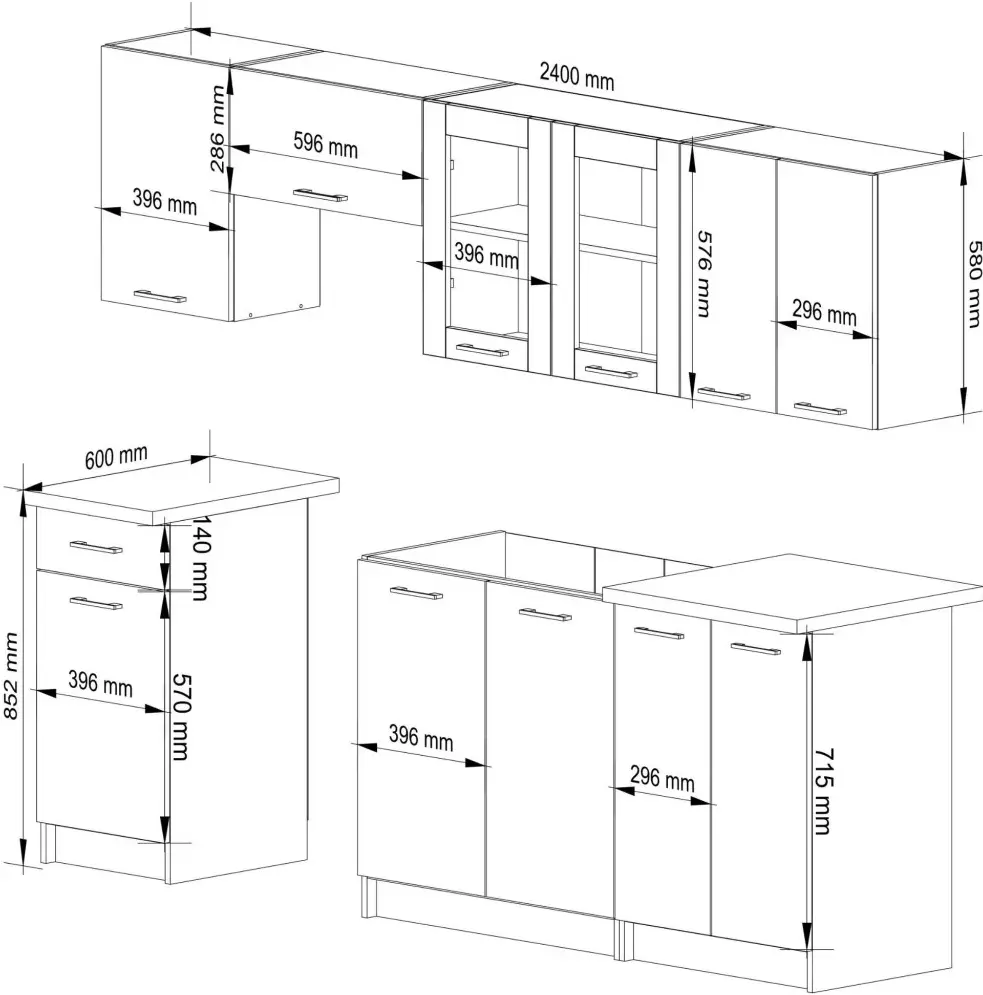 2400 mm

286 mm

596 mm

396 mm

396 mm

576 mm

296 mm

580 mm

600 mm

140 mm

852 mm

396 mm

570 mm

396 mm

296 mm

715 mm