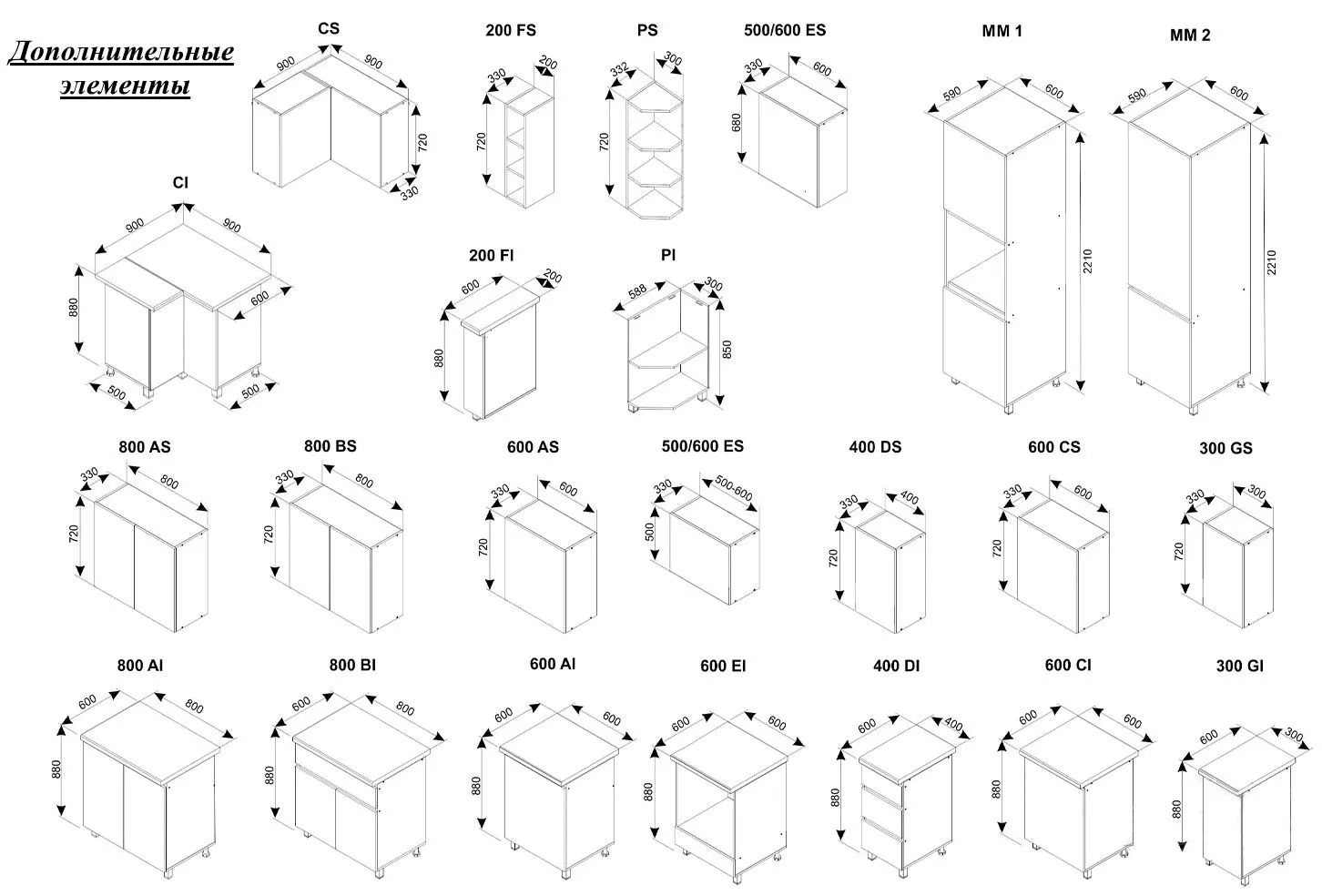 Дополнительные элементы

CS
900
900
720
330

200 FS
330
200
720

PS
332
300
720

500/600 ES
330
600
680

MM 1
590
600
2210

MM 2
590
600
2210

CI
900
900
880
600
500
500

200 FI
600
200
880

PI
588
300
850

800 AS
330
800
720

800 BS
330
800
720

600 AS
330
600
720

500/600 ES
330
500-600
500

400 DS
330
400
720

600 CS
330
600
720

300 GS
330
300
720

800 AI
600
800
880

800 BI
600
800
880

600 AI
600
600
880

600 EI
600
600
880

400 DI
600
400
880

600 CI
600
600
880

300 GI
600
300
880