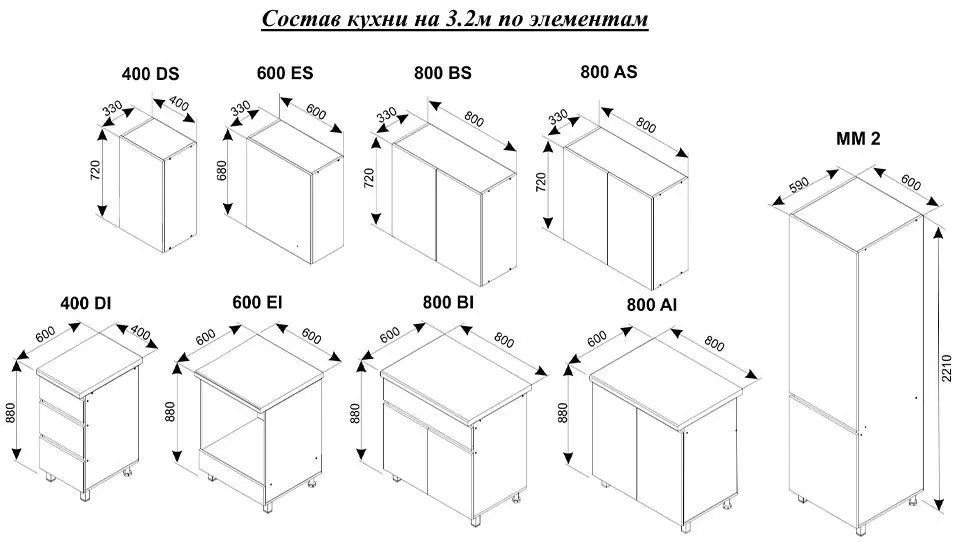 Состав кухни на 3.2м по элементам

400 DS
330
400
720

600 ES
330
600
680

800 BS
330
800
720

800 AS
330
800
720

MM 2
590
600
2210

400 DI
600
400
880

600 EI
600
600
880

800 BI
600
800
880

800 AI
600
800
880