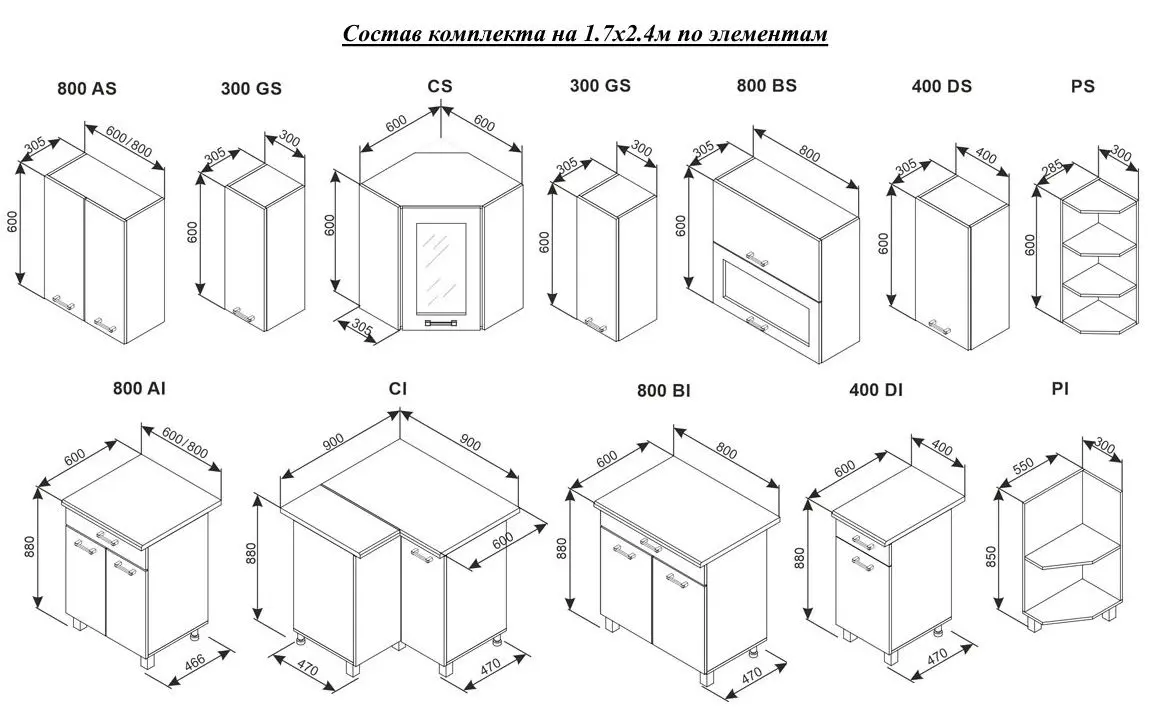 Состав комплекта на 1.7х2.4м по элементам

800 AS
305
600/800
600

300 GS
305
300
600

CS
600
600
600
305

300 GS
305
300
600

800 BS
305
800
600

400 DS
305
400
600

PS
285
300
600

800 AI
600
600/800
880
466

CI
900
900
880
600
470
470

800 BI
600
800
880
470

400 DI
600
400
880
470

PI
550
300
850