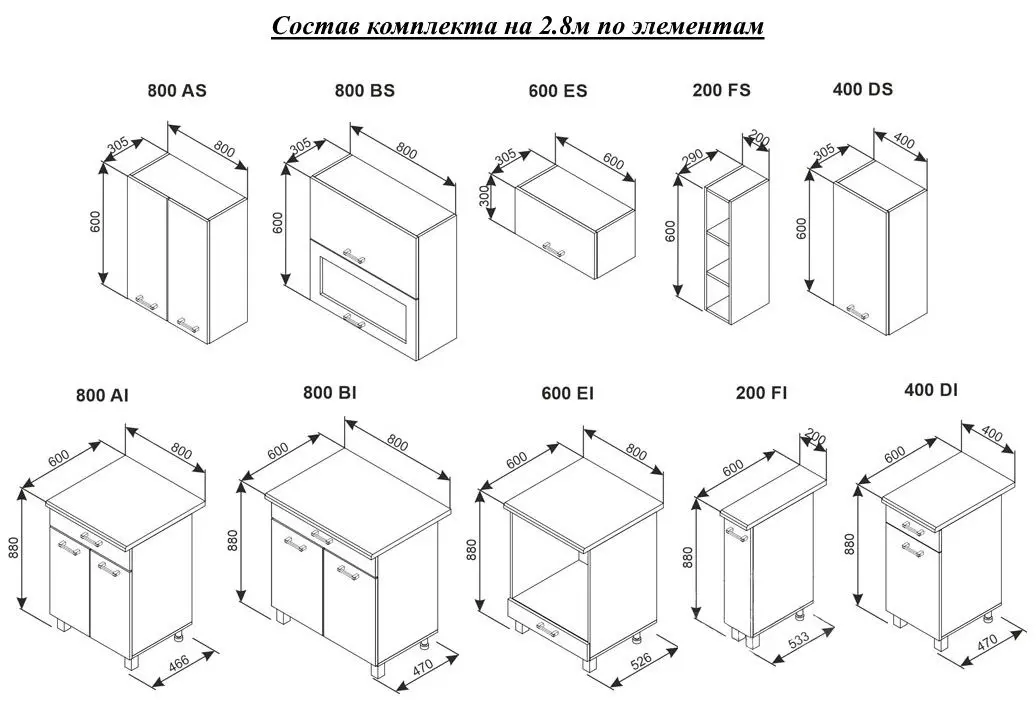 Состав комплекта на 2.8м по элементам

800 AS
305
800
600

800 BS
305
800
600

600 ES
305
600
300

200 FS
290
200
600

400 DS
305
400
600

800 AI
600
800
880
466

800 BI
600
800
880
470

600 EI
600
800
880
526

200 FI
600
200
880
533

400 DI
600
400
880
470