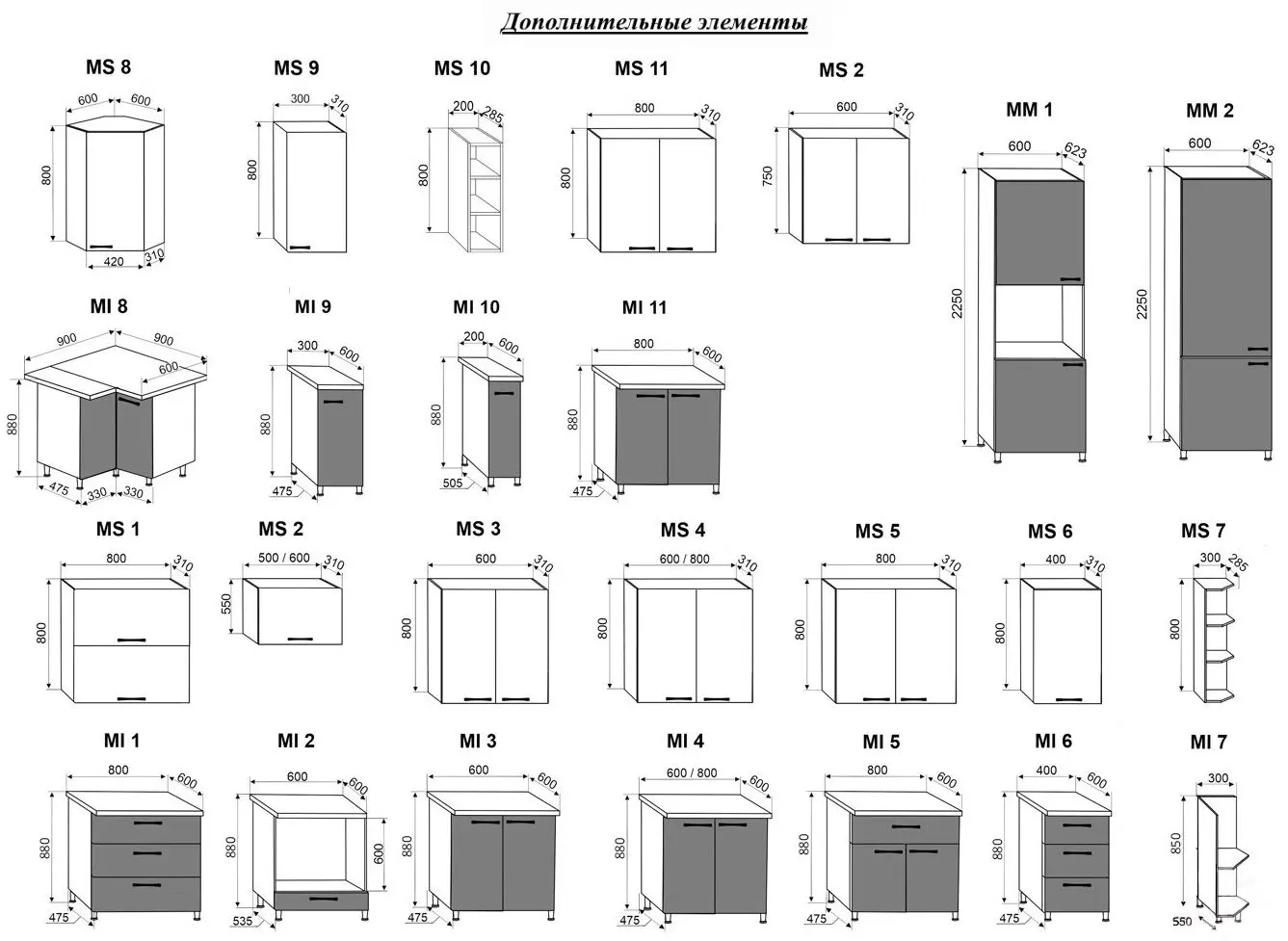 Дополнительные элементы

MS 8
600 600
800
420 310

MS 9
300 310
800

MS 10
200 285
800

MS 11
800 310
800

MS 2
600 310
750

MM 1
600 623
2250

MM 2
600 623
2250

MI 8
900 900
600
880
475 330 330

MI 9
300 600
880
475

MI 10
200 600
880
505

MI 11
800 600
880
475

MS 1
800 310
800

MS 2
500 / 600 310
550

MS 3
600 310
800

MS 4
600 / 800 310
800

MS 5
800 310
800

MS 6
400 310
800

MS 7
300 285
800

MI 1
800 600
880
475

MI 2
600 600
880
600
535

MI 3
600 600
880
475

MI 4
600 / 800 600
880
475

MI 5
800 600
880
475

MI 6
400 600
880
475

MI 7
300
850
550