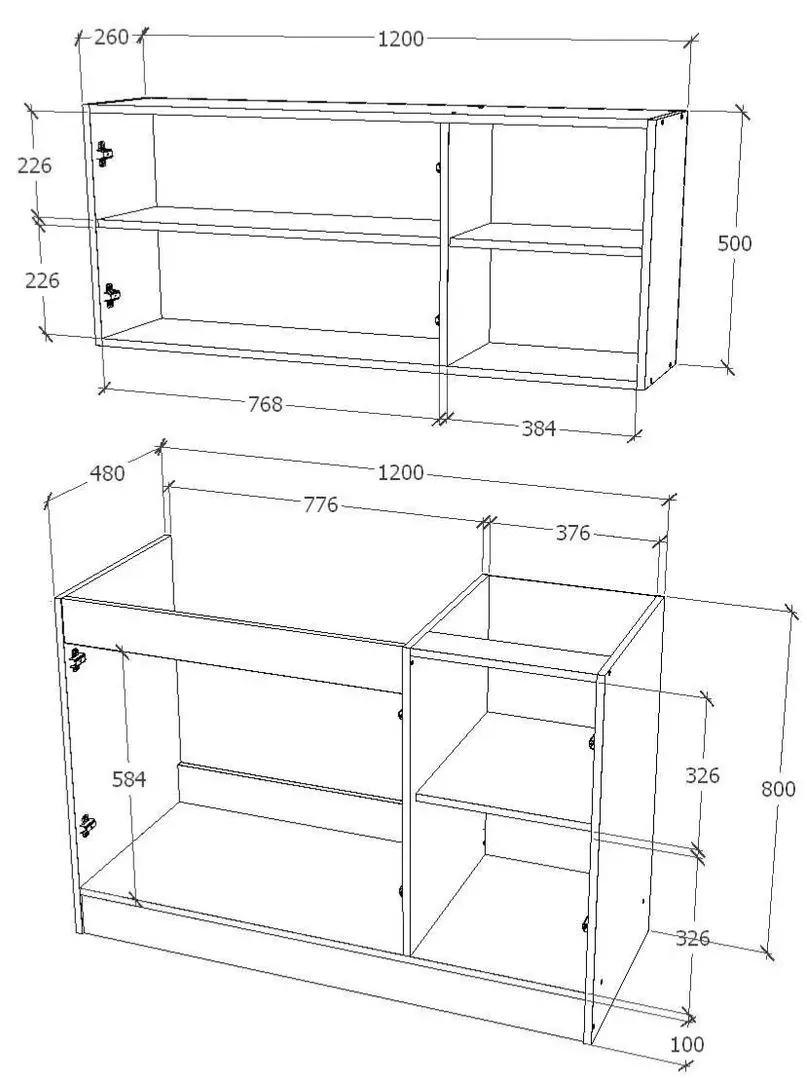 260
1200
226
226
500
768
384
480
1200
776
376
584
326
800
326
100