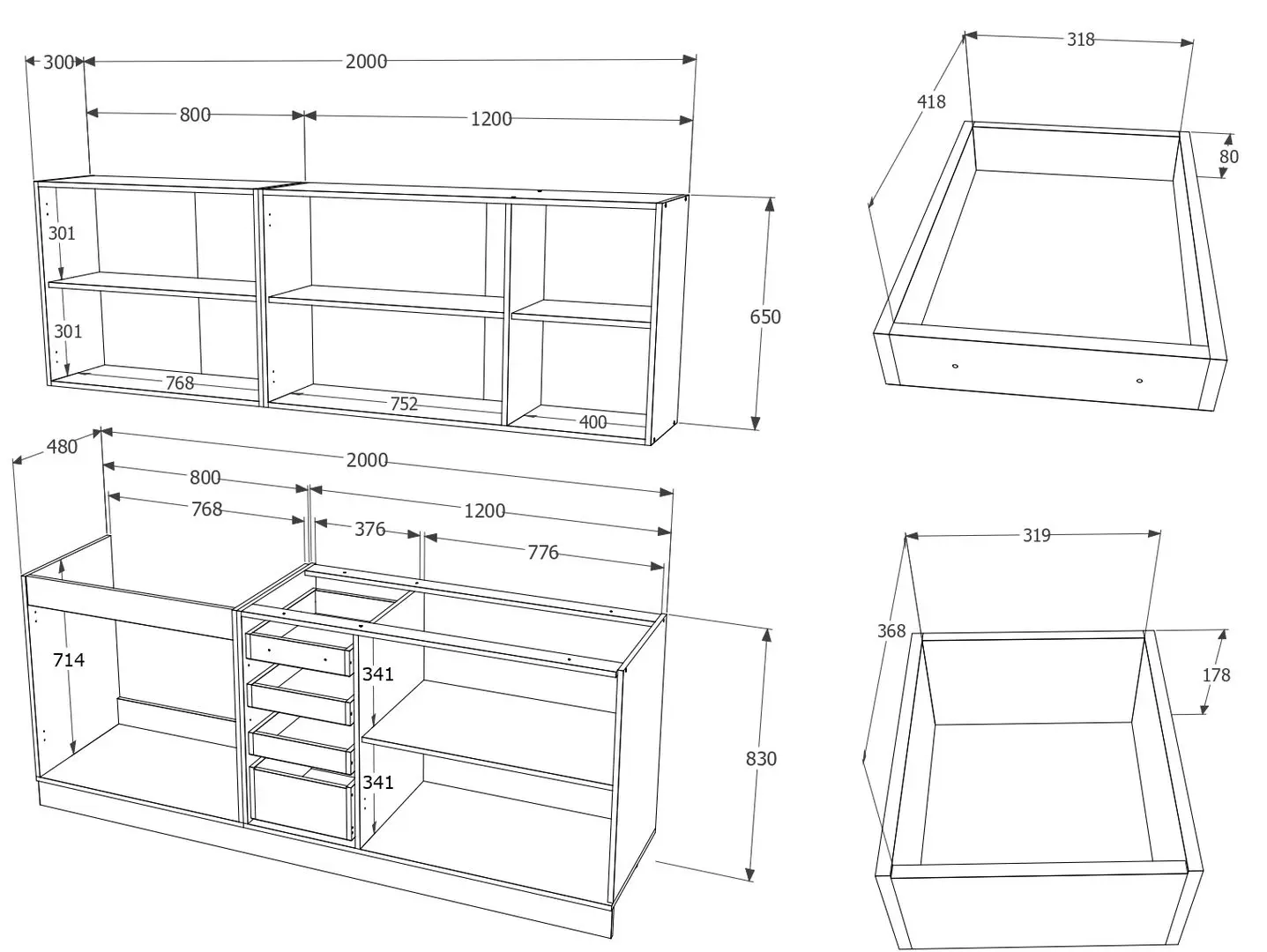 300
2000
800
1200
301
301
768
752
400
650
318
418
80
480
2000
800
768
1200
376
776
714
341
341
830
319
368
178