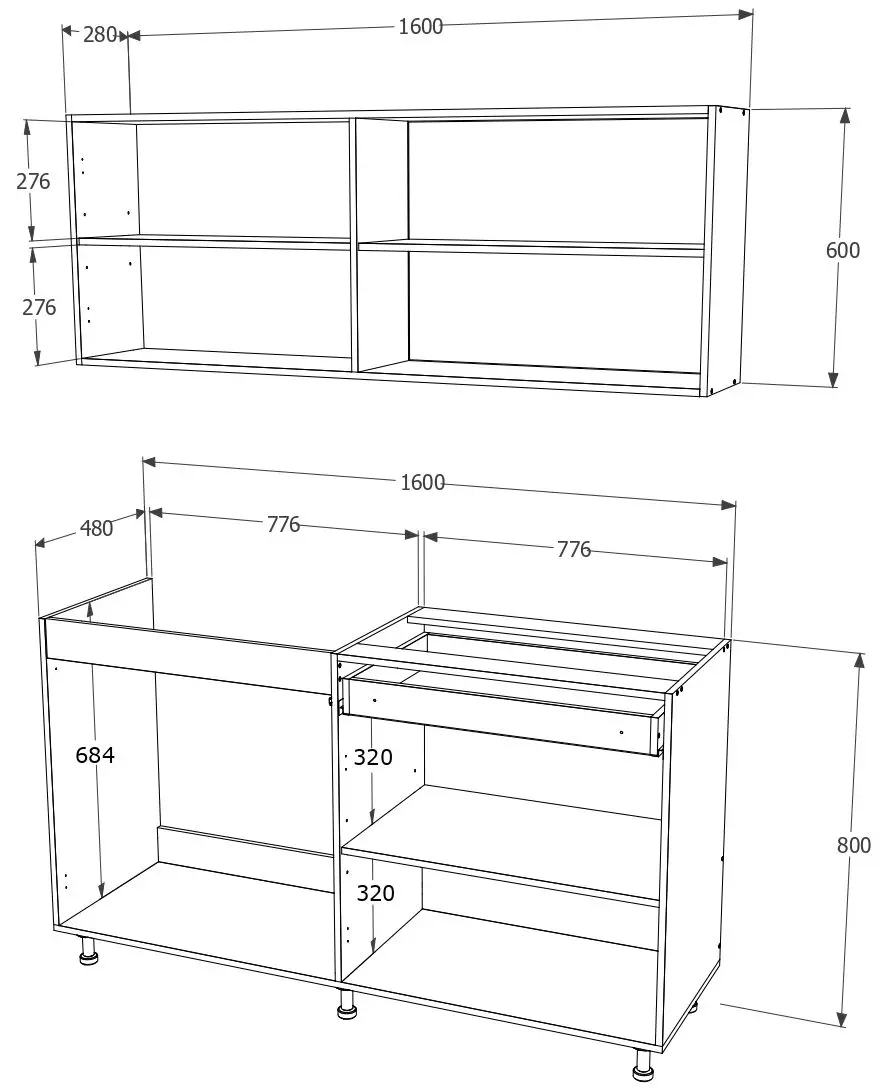 280
1600
276
276
600
1600
480
776
776
684
320
320
800