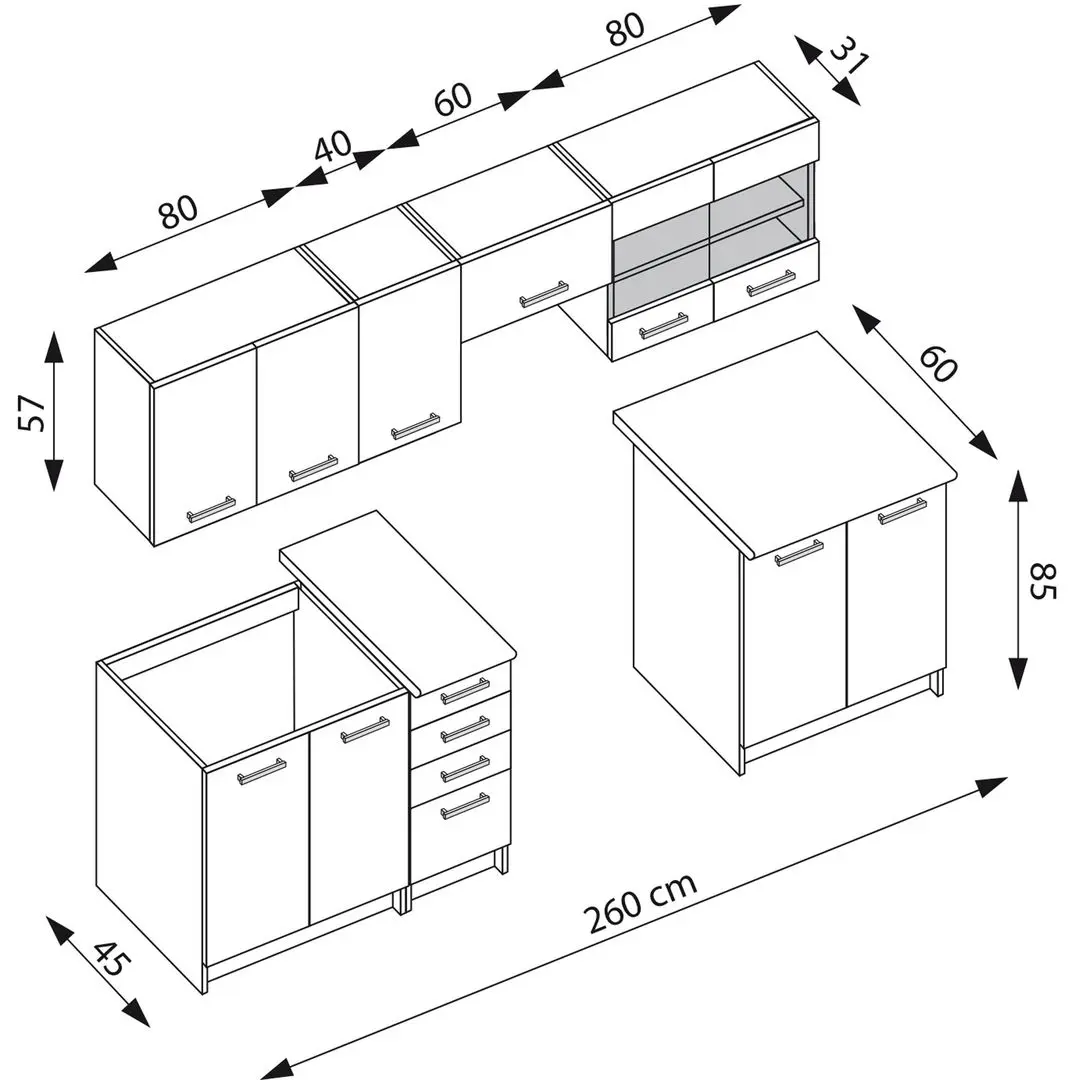 80
40
60
80
31
57
60
85
45
260 cm