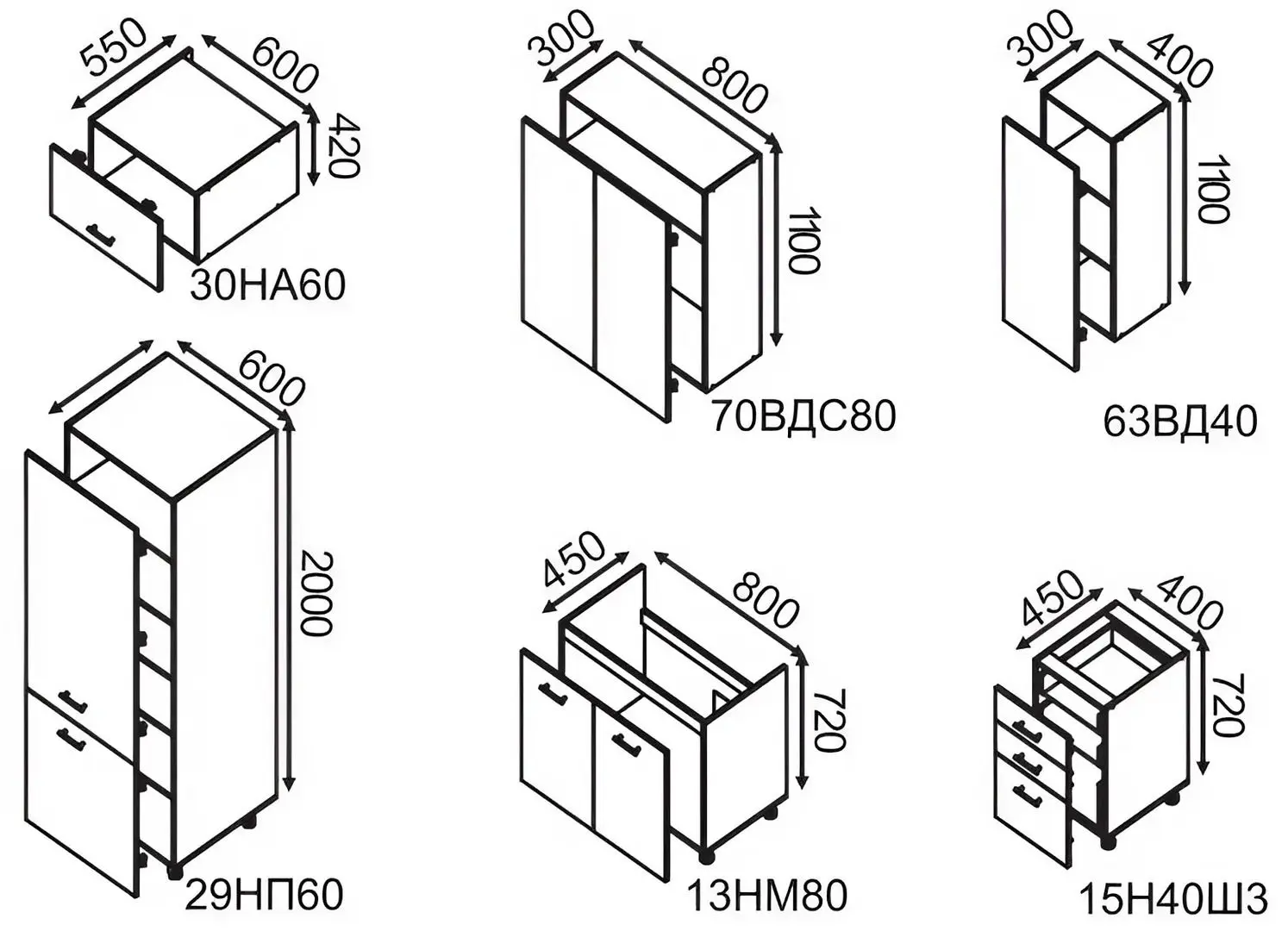 550
600
420
30НА60

300
800
1100
70ВДС80

300
400
1100
63ВД40

600
2000
29НП60

450
800
720
13НМ80

450
400
720
15Н40Ш3