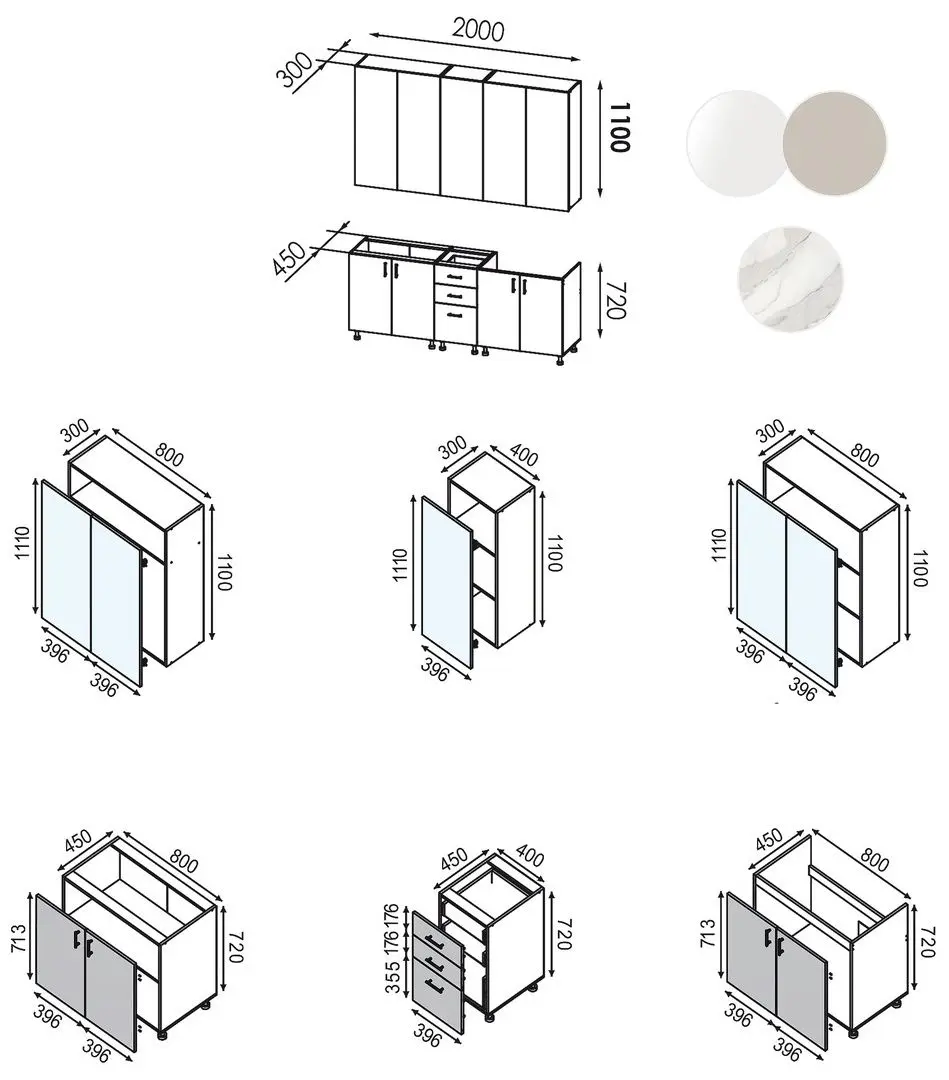 2000
300
1100
450
720

300
800
1110
1100
396
396

300
400
1110
1100
396

300
800
1110
1100
396
396

450
800
713
720
396
396

450
400
176
176
355
720
396

450
800
713
720
396
396