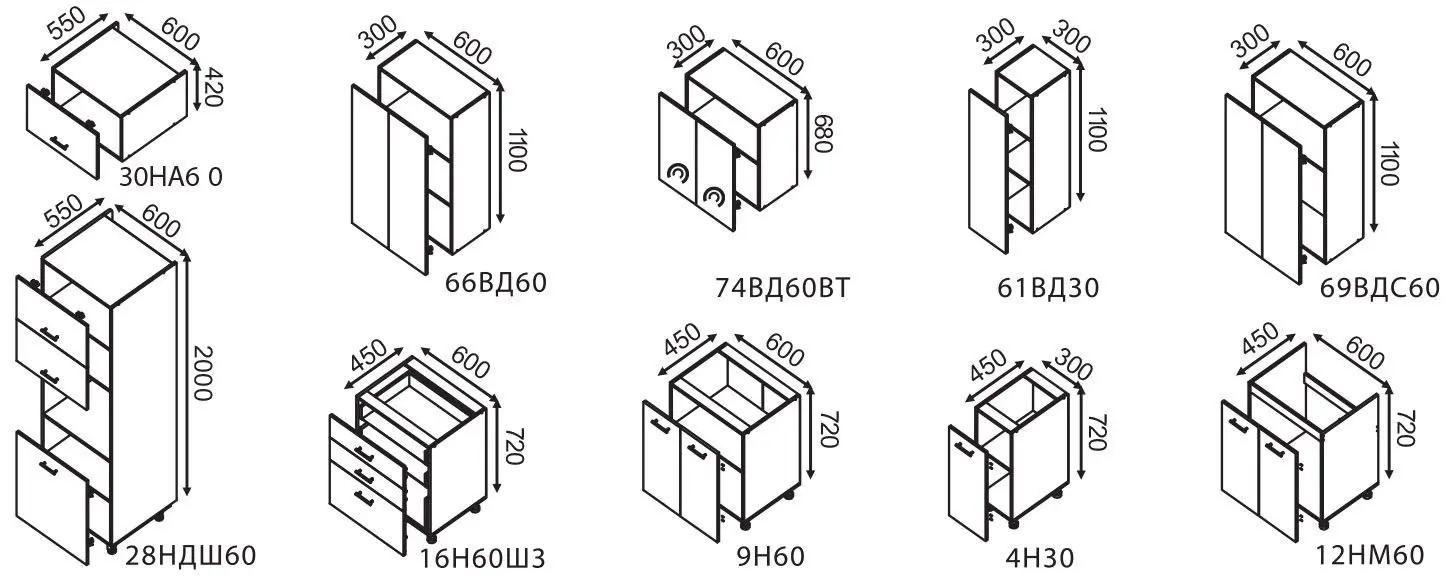 550 600 420
30НА6 0

300 600 1100
66ВД60

300 600 680
74ВД60ВТ

300 300 1100
61ВД30

300 600 1100
69ВДС60

550 600 2000
28НДШ60

450 600 720
16Н60Ш3

450 600 720
9Н60

450 300 720
4Н30

450 600 720
12НМ60