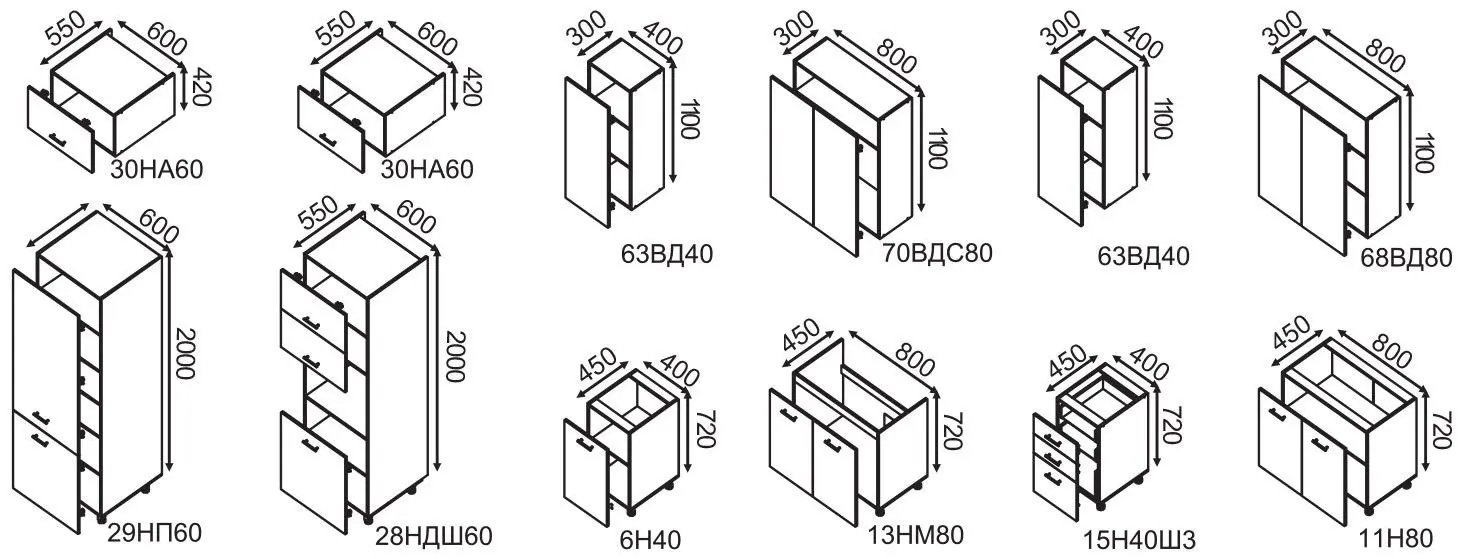 550 600 420
30НА60

550 600 420
30НА60

300 400 1100
63ВД40

300 800 1100
70ВДС80

300 400 1100
63ВД40

300 800 1100
68ВД80

600 2000
29НП60

550 600 2000
28НДШ60

450 400 720
6Н40

450 800 720
13НМ80

450 400 720
15Н40Ш3

450 800 720
11Н80