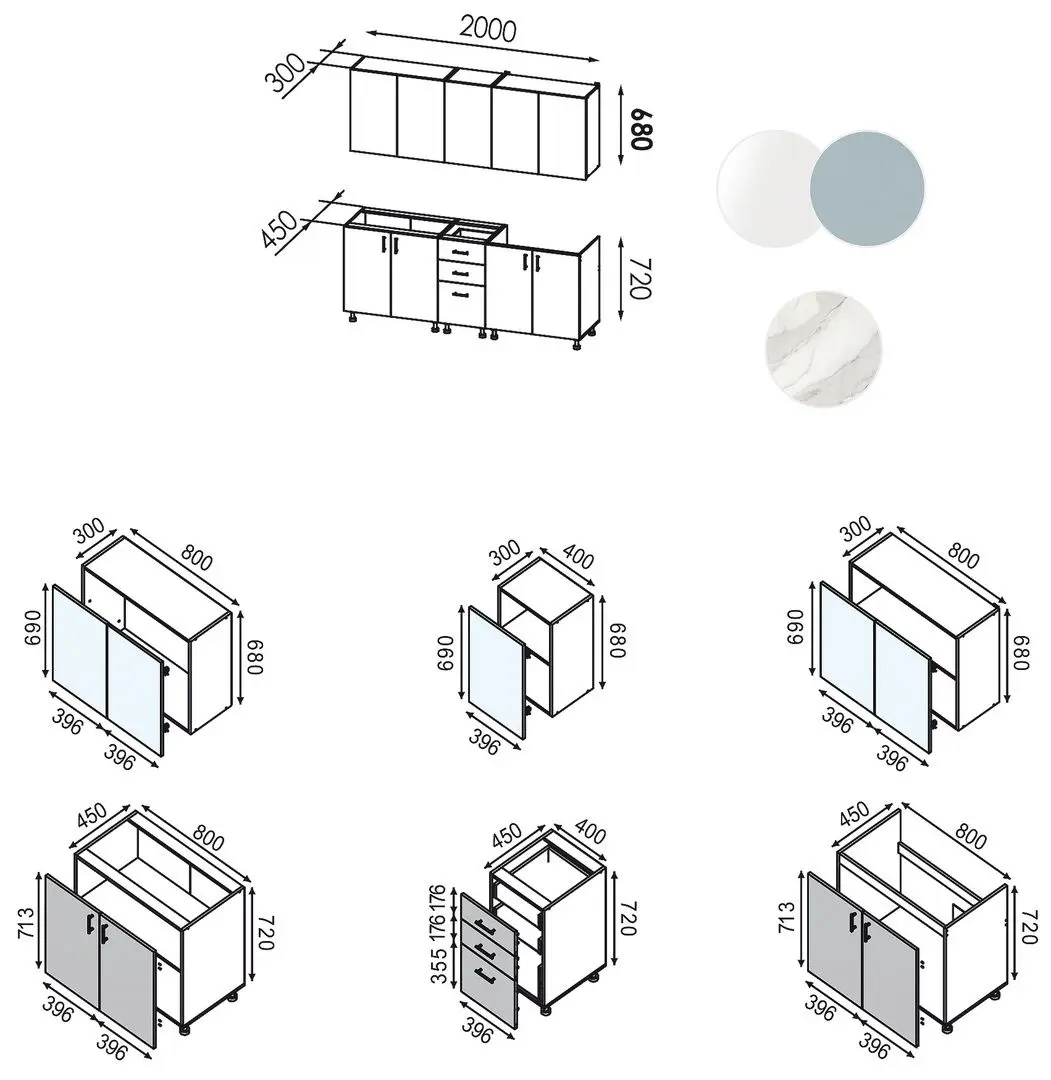 2000
300
680
450
720

300
800
690
680
396
396

300
400
690
680
396

300
800
690
680
396
396

450
800
713
720
396
396

450
400
176
176
355
720
396

450
800
713
720
396
396