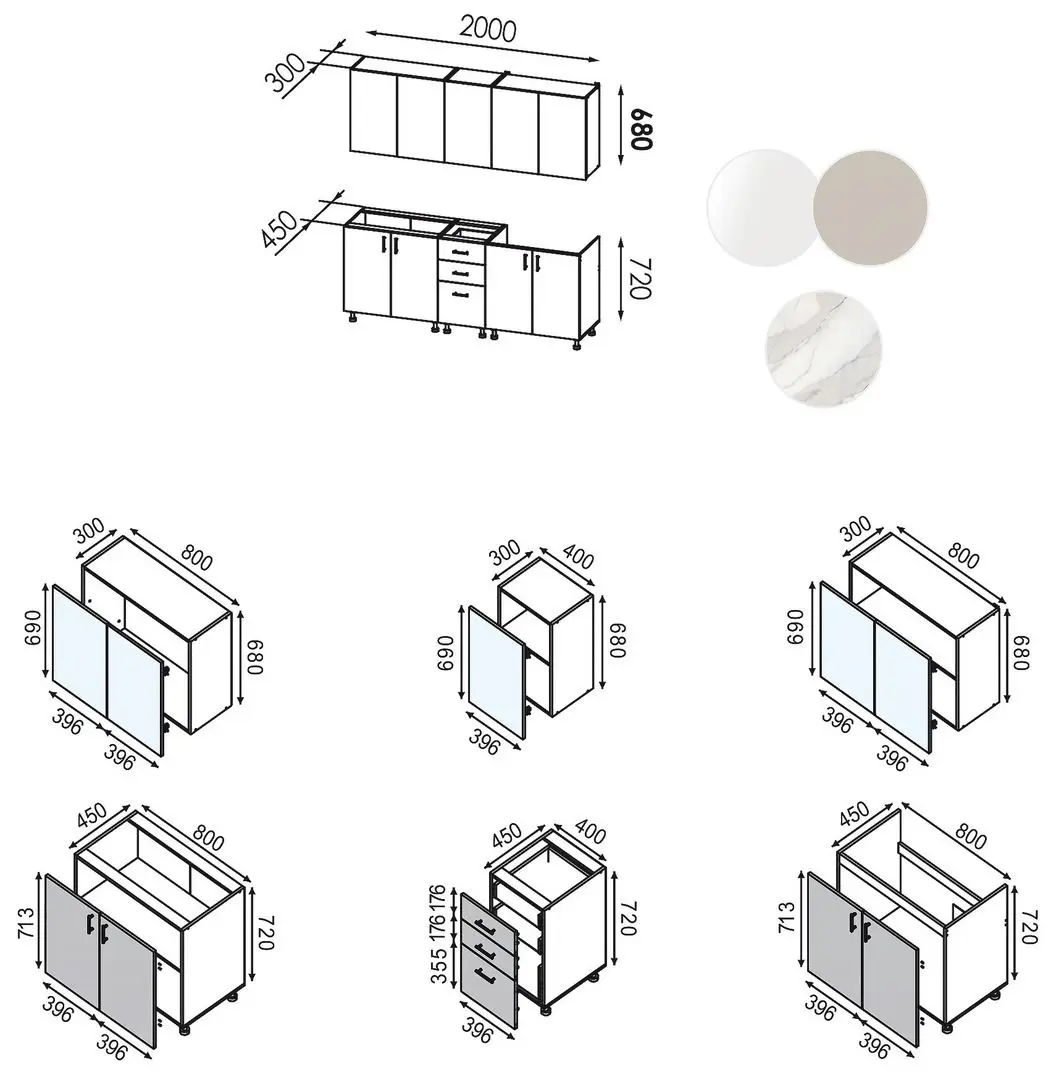 2000
300
680
450
720

300
800
690
680
396
396

300
400
690
680
396

300
800
690
680
396
396

450
800
713
720
396
396

450
400
176
176
355
720
396

450
800
713
720
396
396