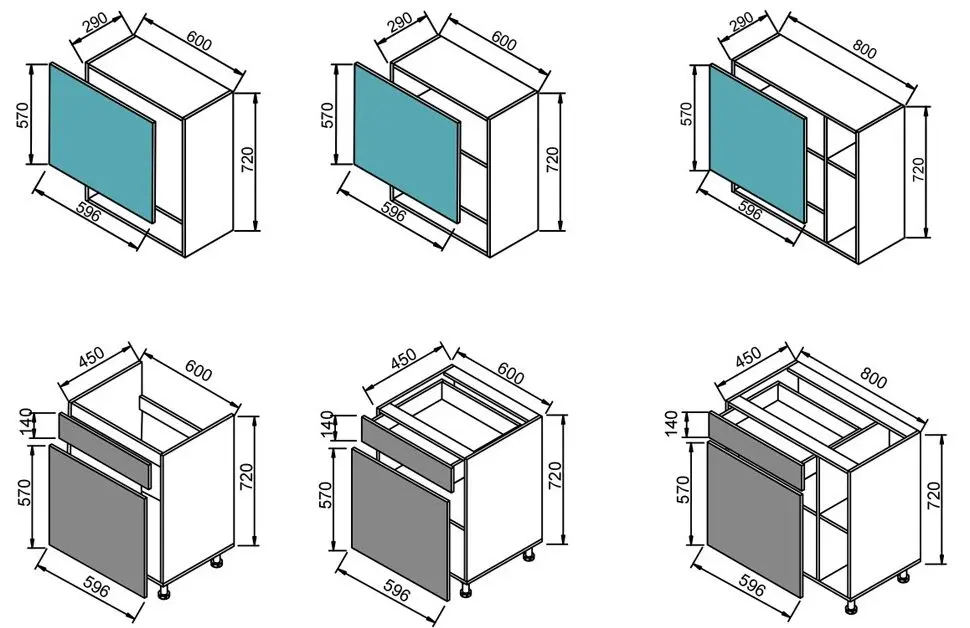 290
600
570
720
596

290
600
570
720
596

290
800
570
720
596

450
600
140
570
720
596

450
600
140
570
720
596

450
800
140
570
720
596