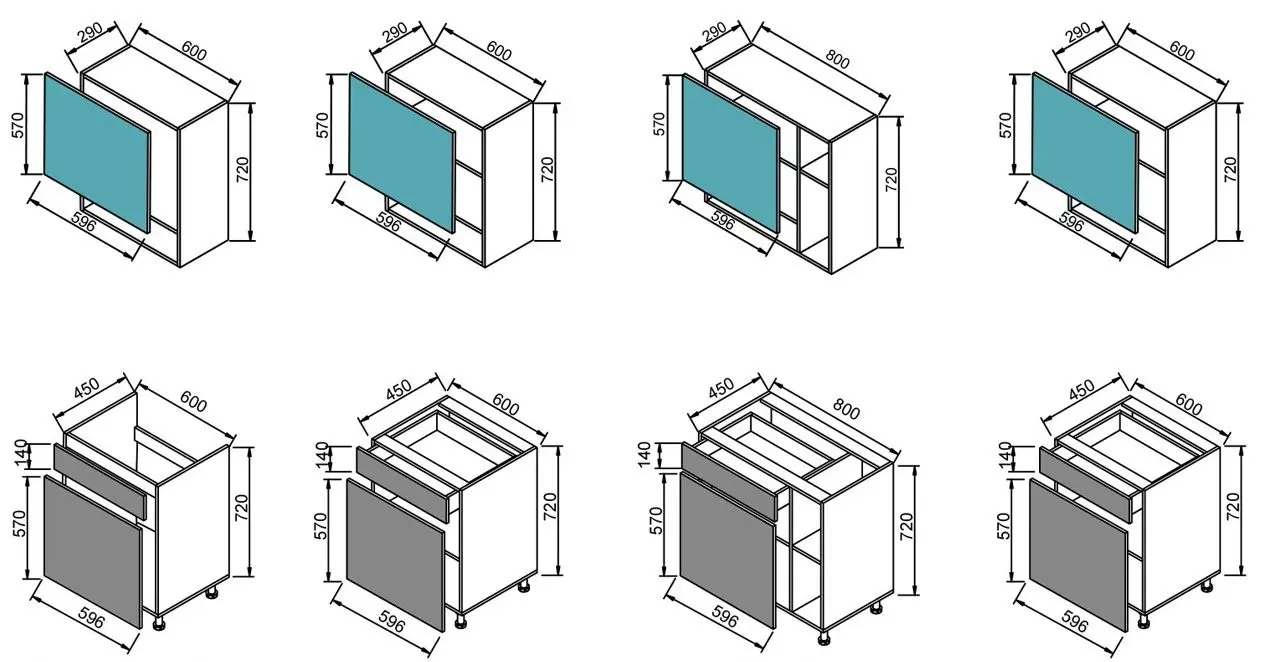 290
600
570
720
596

290
600
570
720
596

290
800
570
720
596

290
600
570
720
596

450
600
140
570
720
596

450
600
140
570
720
596

450
800
140
570
720
596

450
600
140
570
720
596