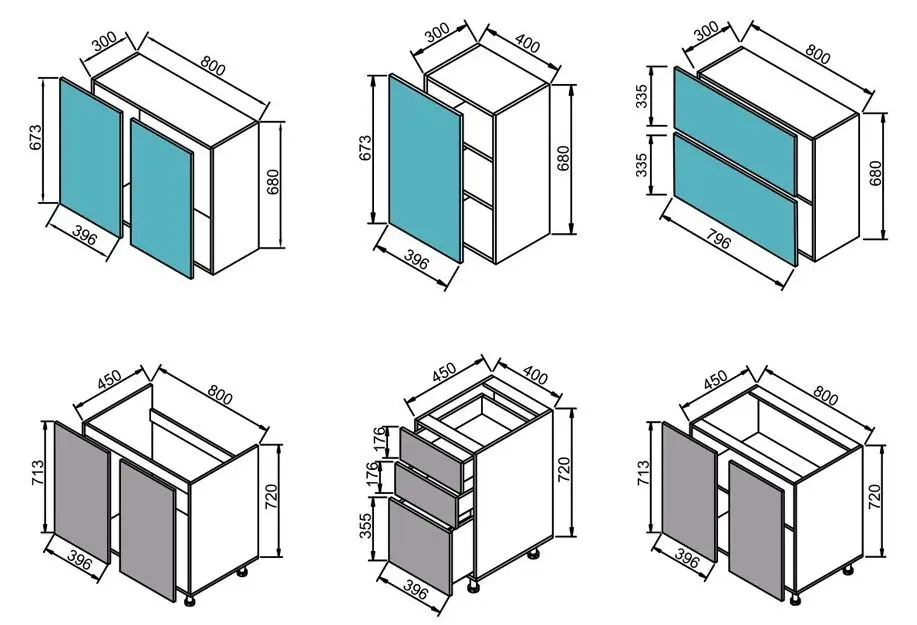 300
800
673
680
396

300
400
673
680
396

300
800
335
335
680
796

450
800
713
720
396

450
400
176
176
355
720
396

450
800
713
720
396