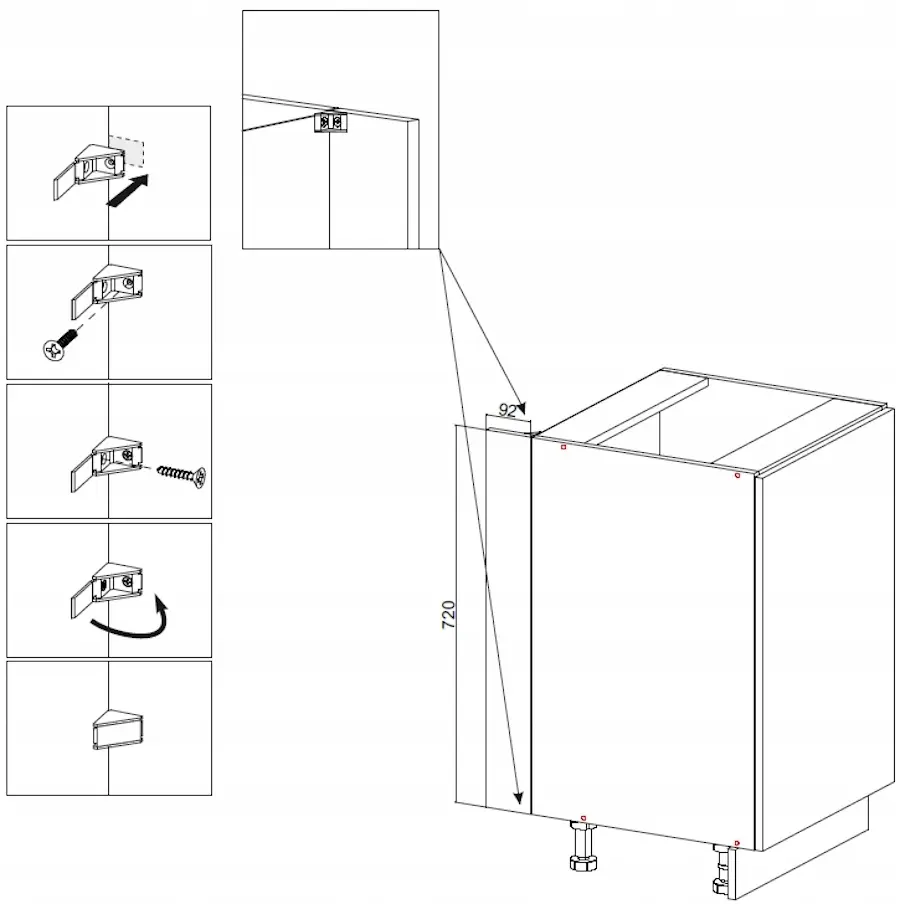 92
720