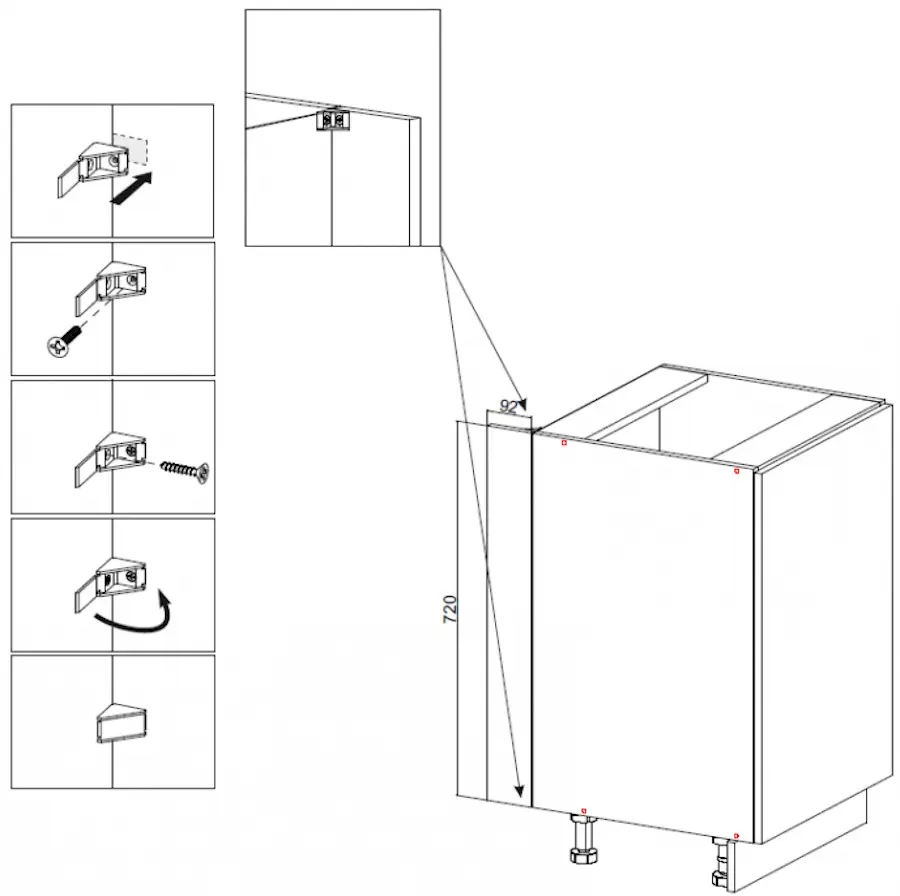 92
720