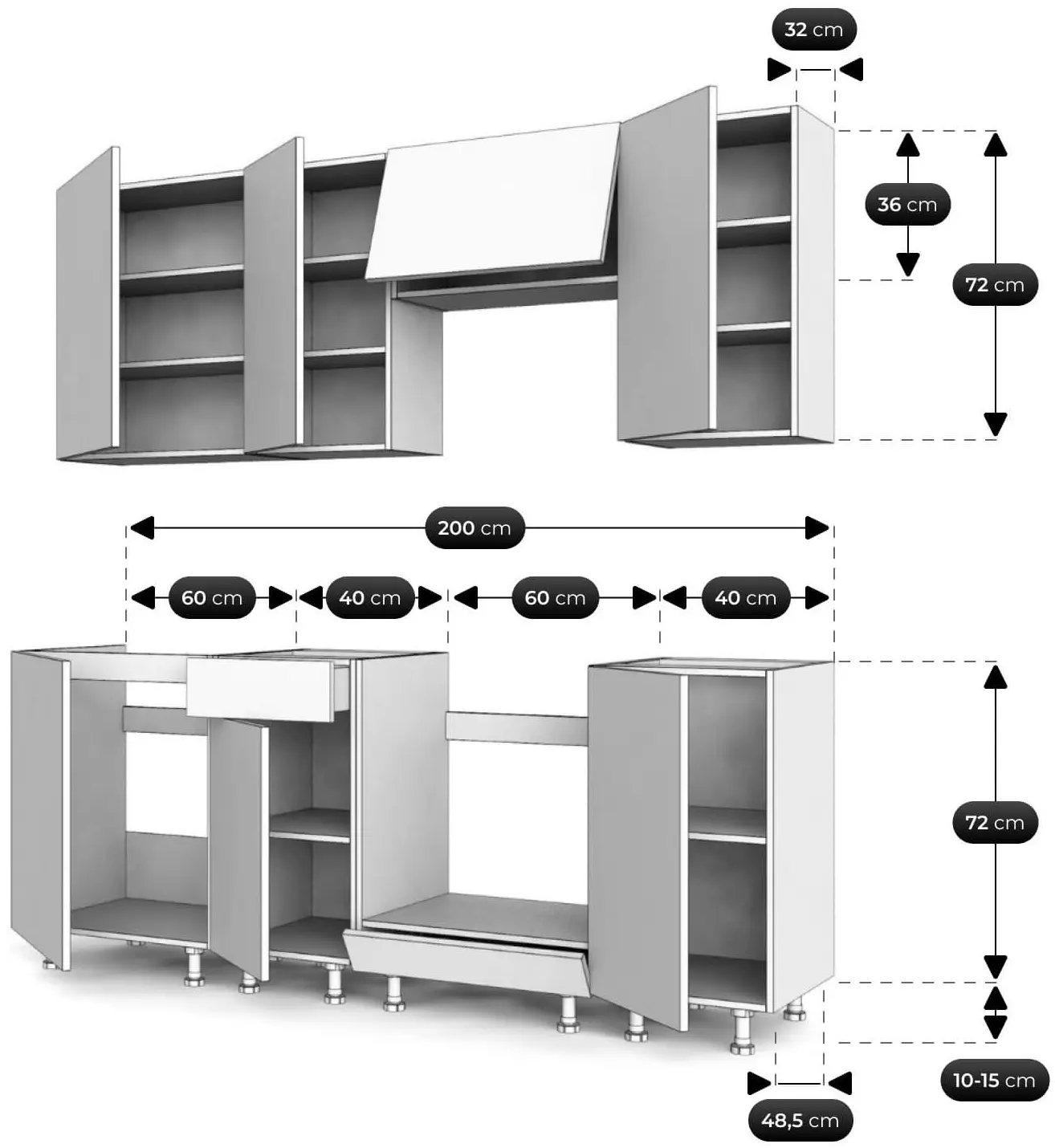 32 cm
36 cm
72 cm
200 cm
60 cm
40 cm
60 cm
40 cm
72 cm
10-15 cm
48,5 cm