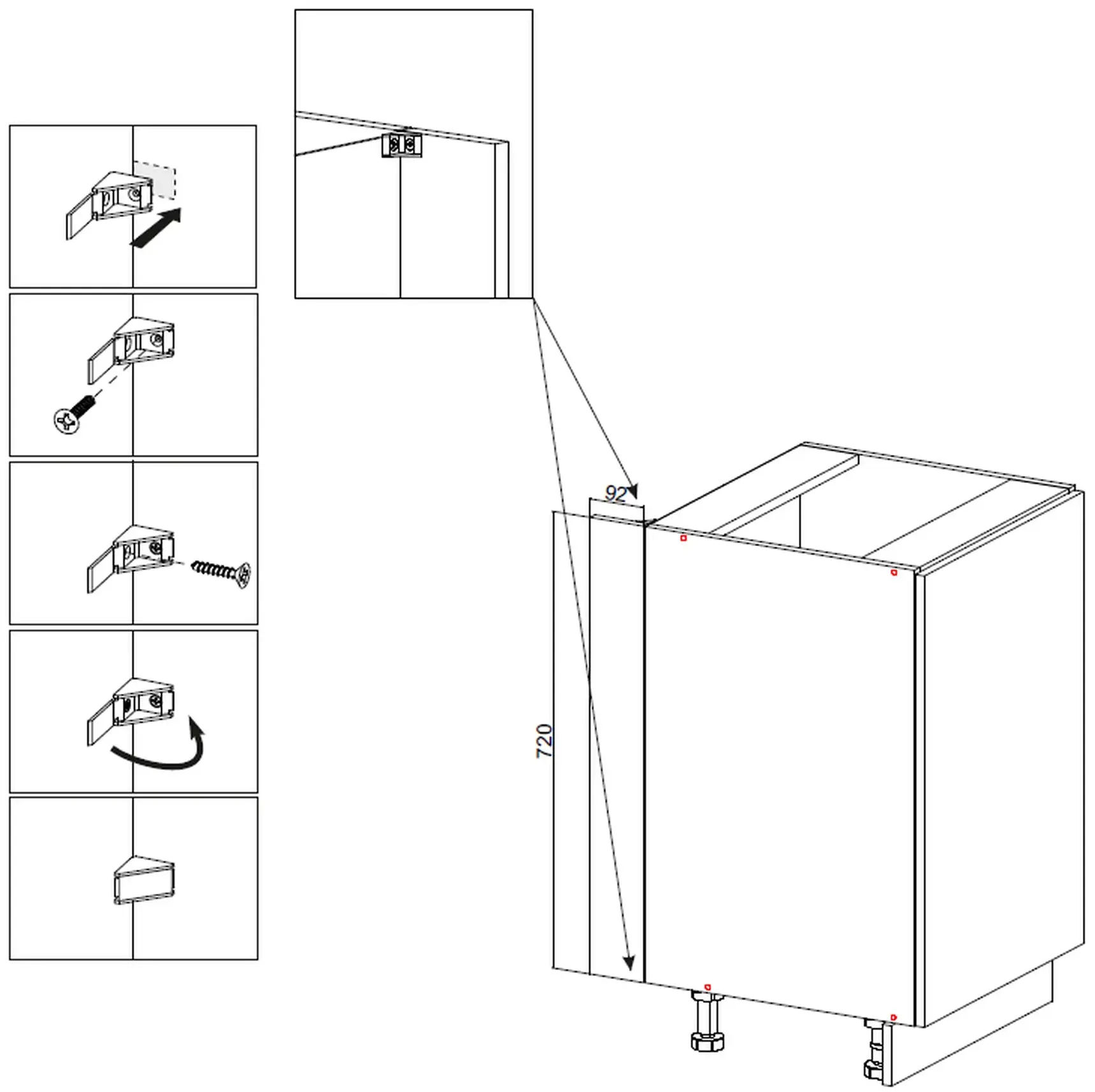 92
720