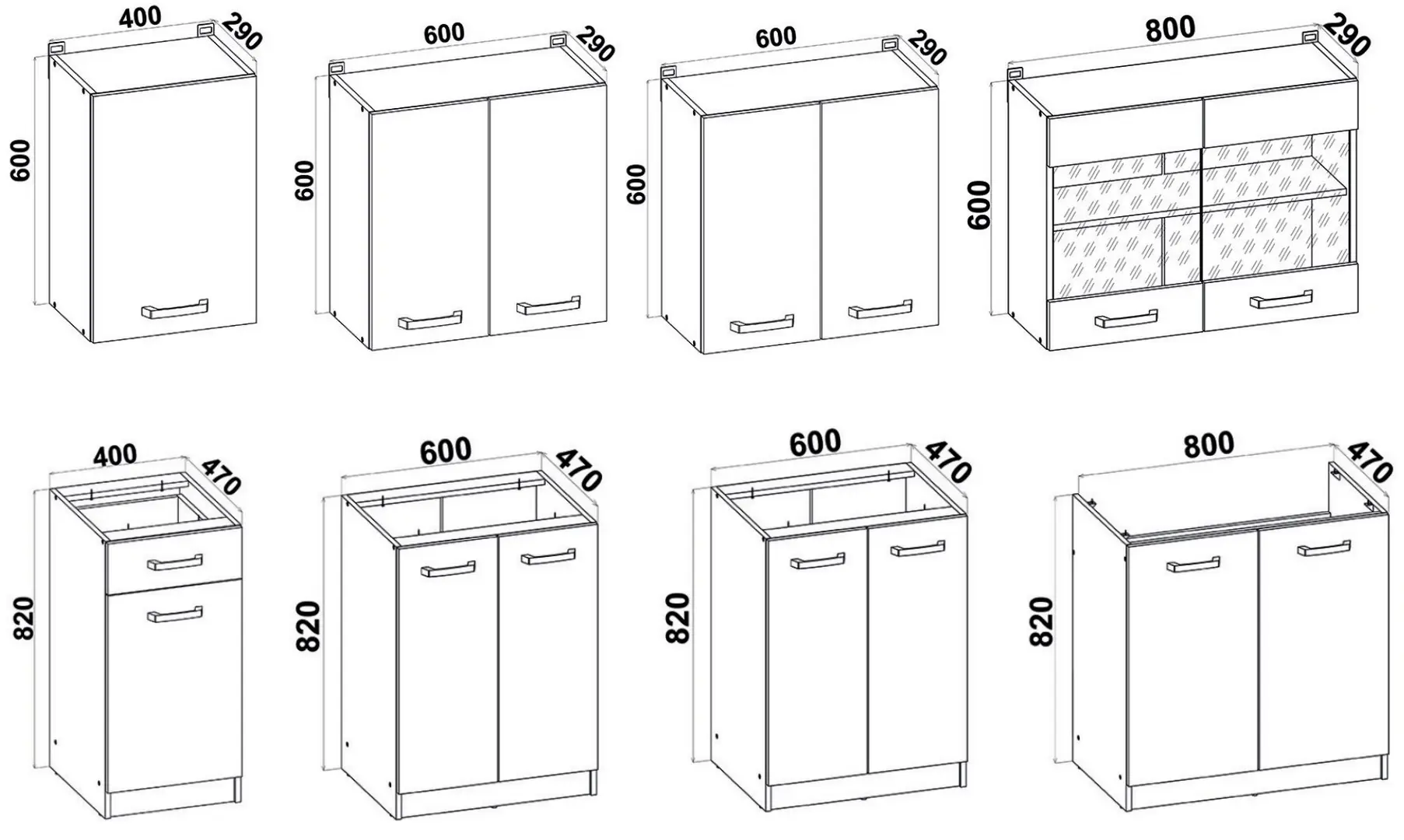 400
290
600

600
290
600

600
290
600

800
290
600

400
470
820

600
470
820

600
470
820

800
470
820