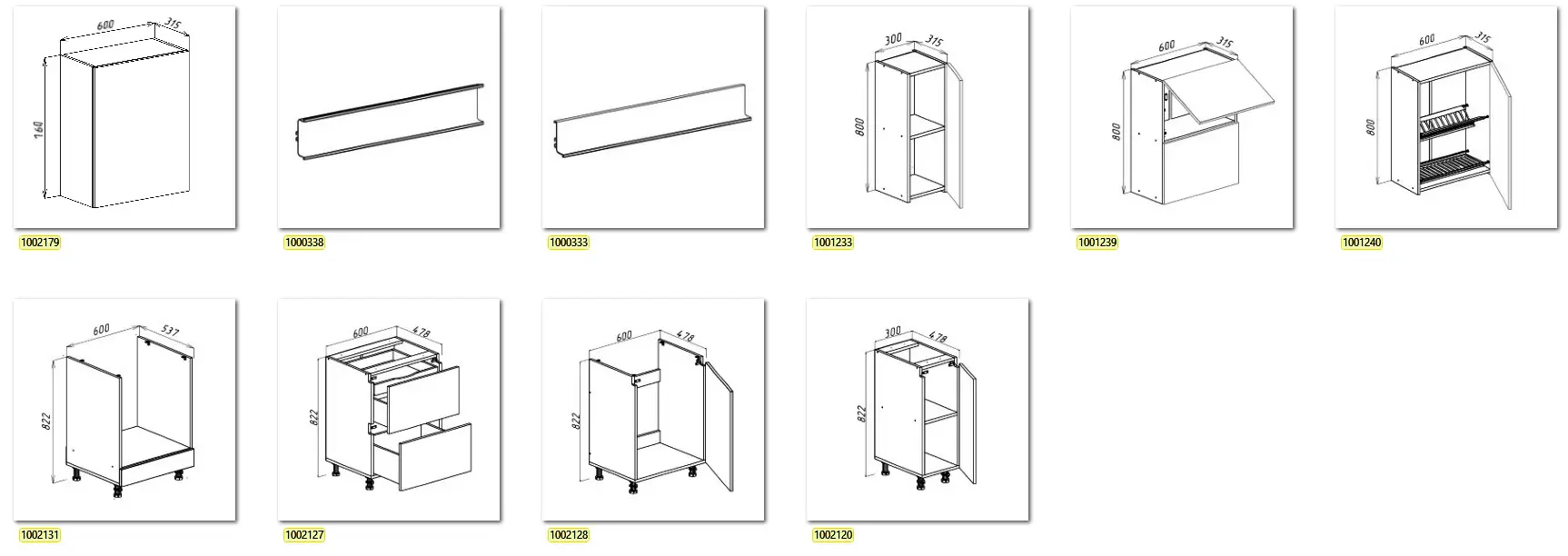 600
315
160
1002179

1000338

1000333

300
315
800
1001233

600
315
800
1001239

600
315
800
1001240

600
537
822
1002131

600
478
822
1002127

600
478
822
1002128

300
478
822
1002120