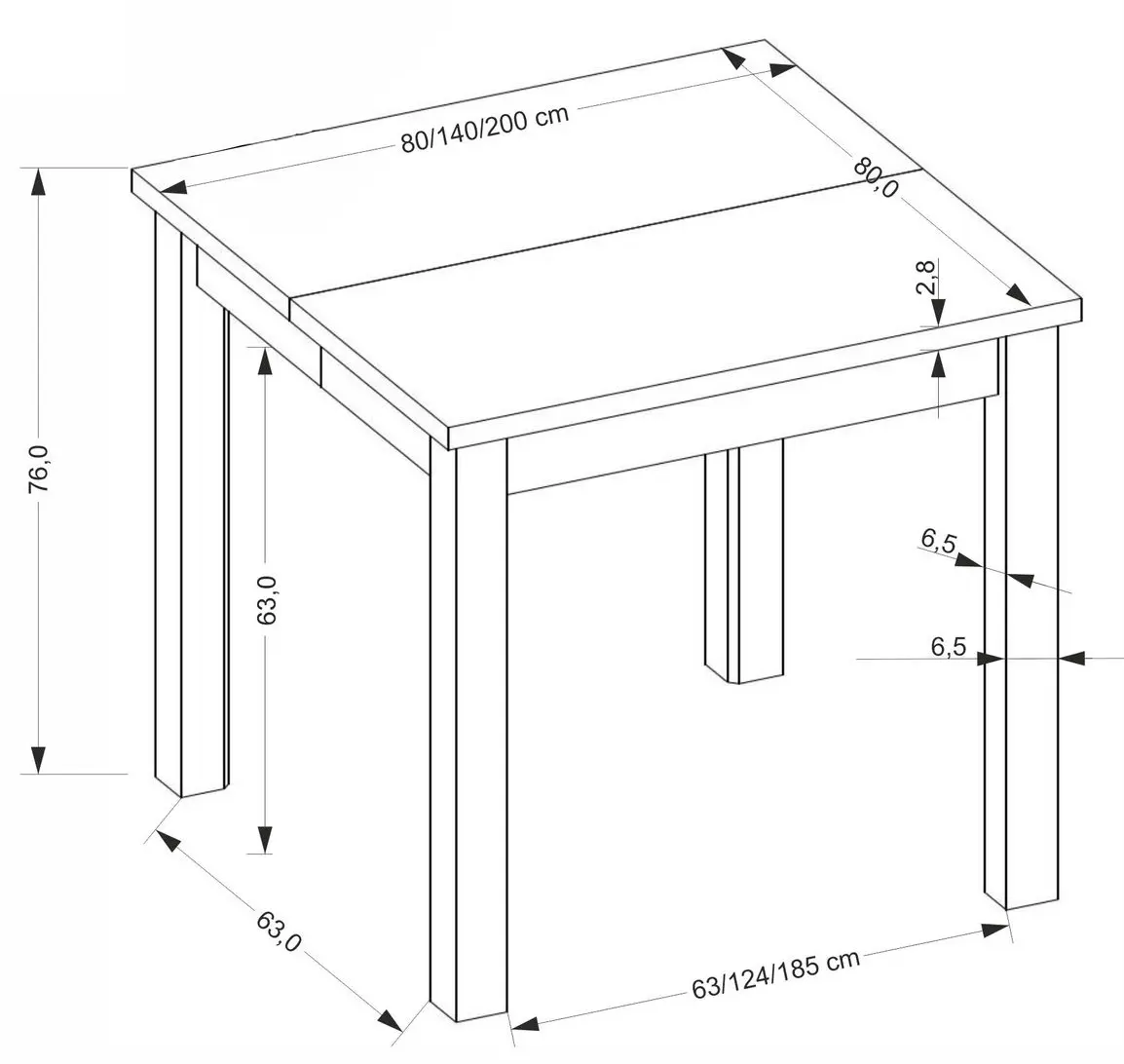 80/140/200 cm
80,0
2,8
76,0
63,0
6,5
6,5
63,0
63/124/185 cm