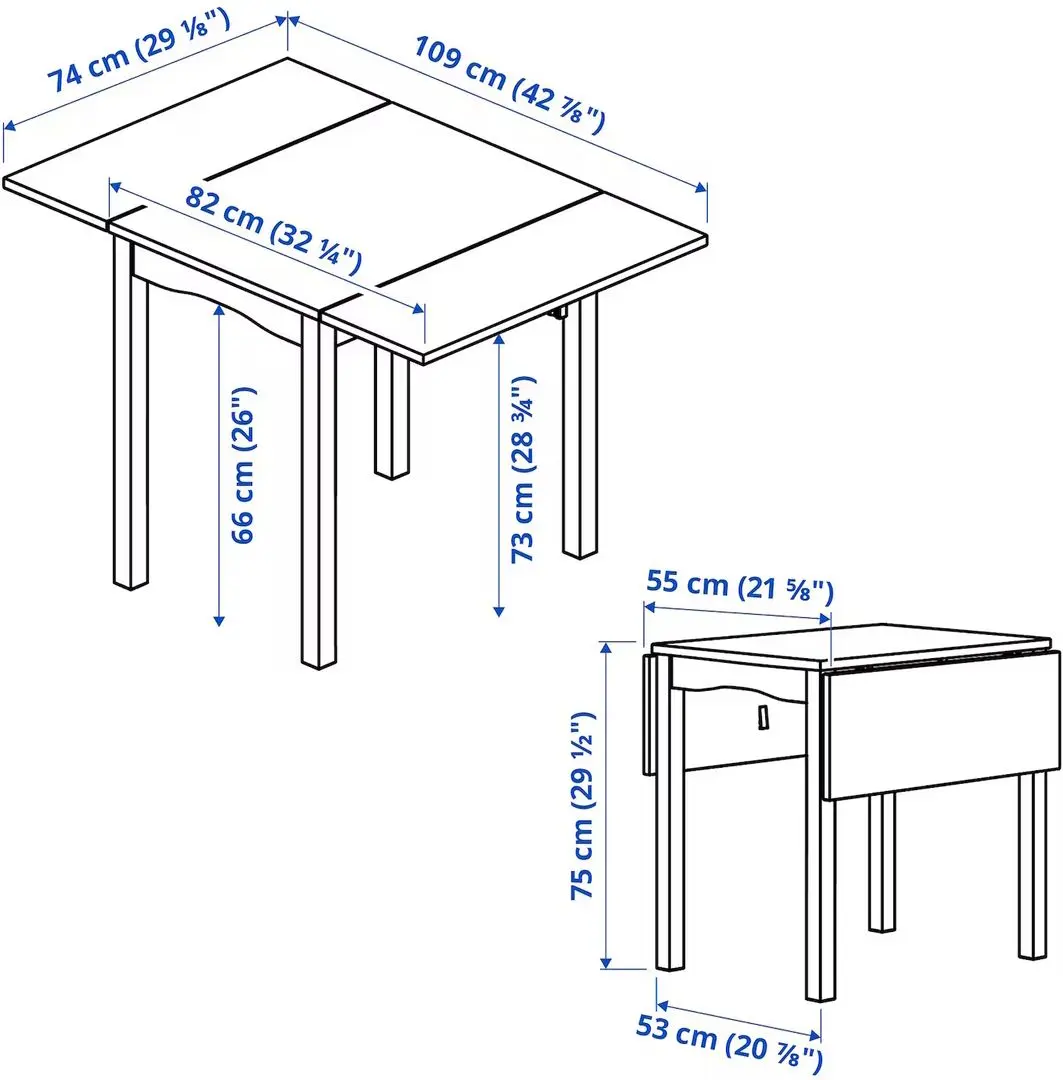 74 cm (29 ⅛")

109 cm (42 ⅞")

82 cm (32 ¼")

66 cm (26")

73 cm (28 ¾")

55 cm (21 ⅝")

75 cm (29 ½")

53 cm (20 ⅞")