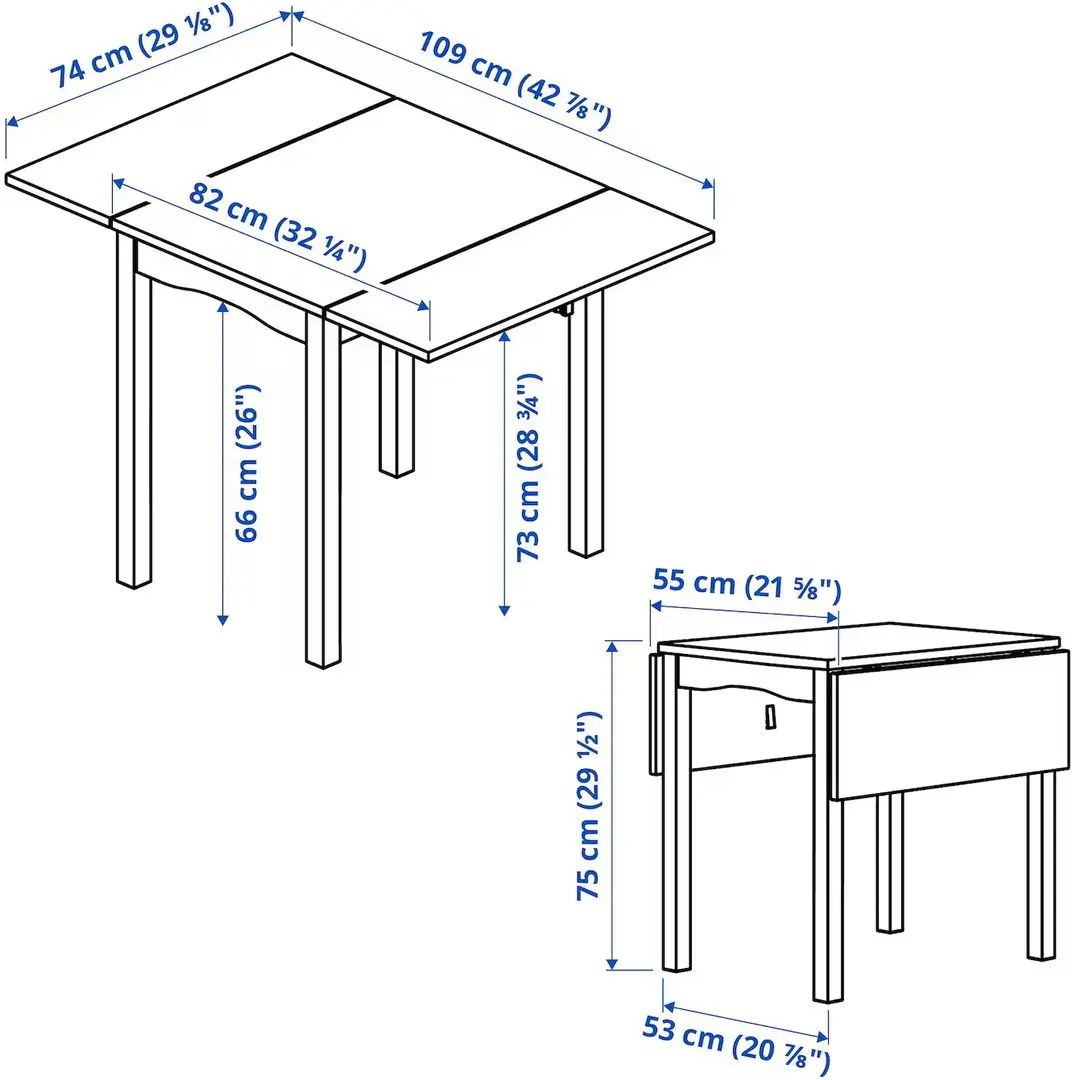 74 cm (29 ⅛")

109 cm (42 ⅞")

82 cm (32 ¼")

66 cm (26")

73 cm (28 ¾")

55 cm (21 ⅝")

75 cm (29 ½")

53 cm (20 ⅞")