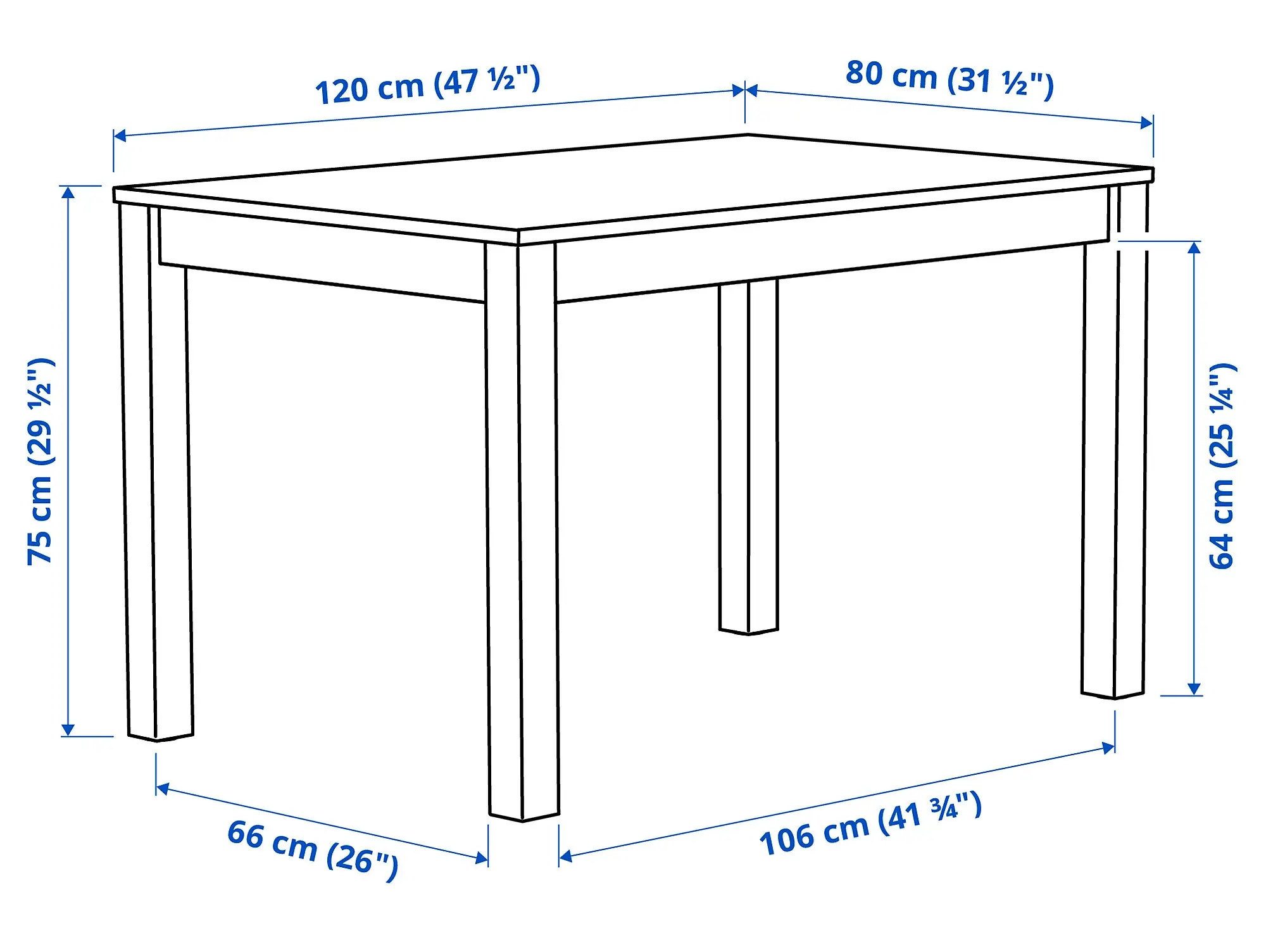 120 cm (47 ½")
80 cm (31 ½")
75 cm (29 ½")
64 cm (25 ¼")
66 cm (26")
106 cm (41 ¾")