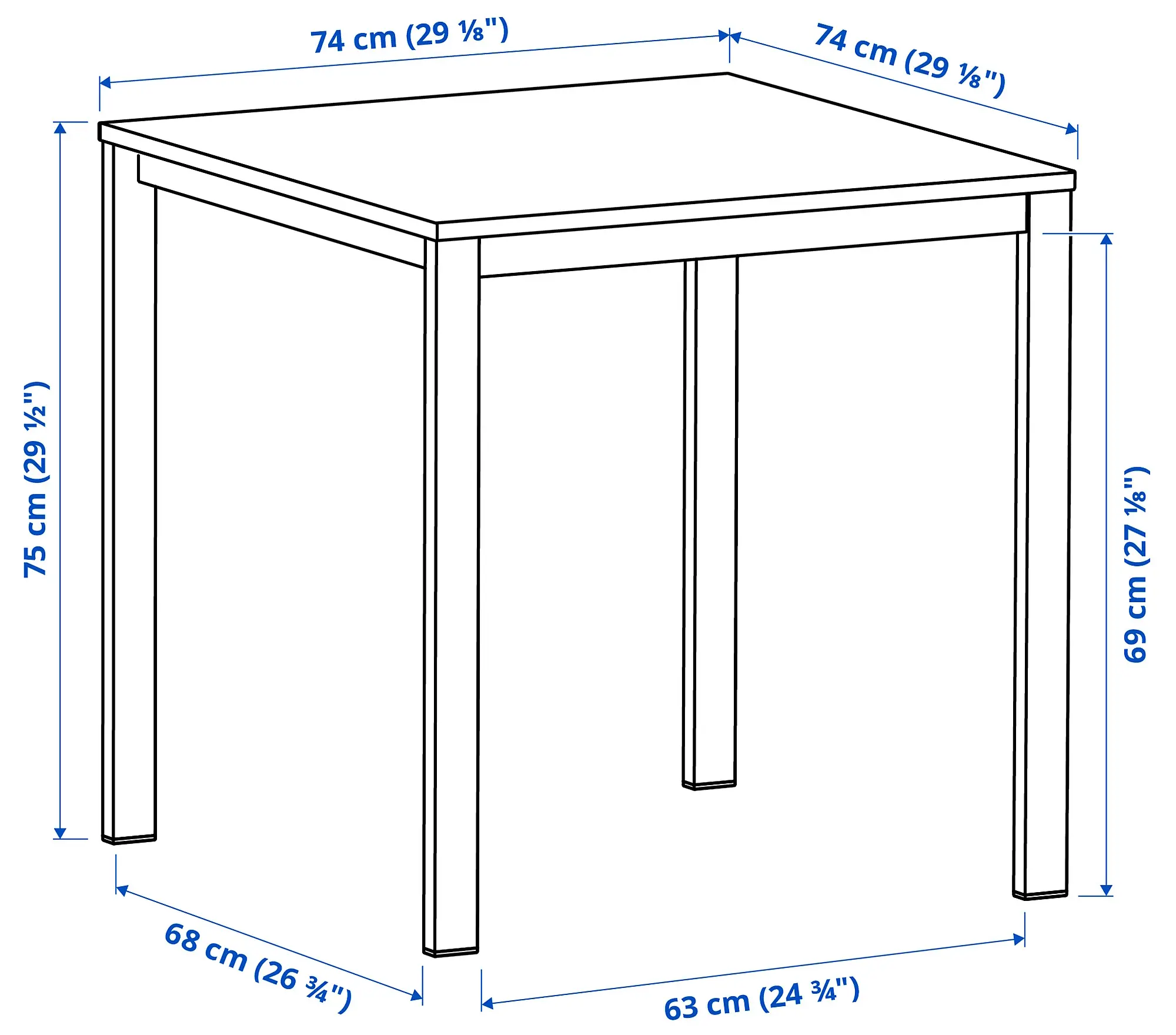 74 cm (29 ⅛")

74 cm (29 ⅛")

75 cm (29 ½")

69 cm (27 ⅛")

68 cm (26 ¾")

63 cm (24 ¾")