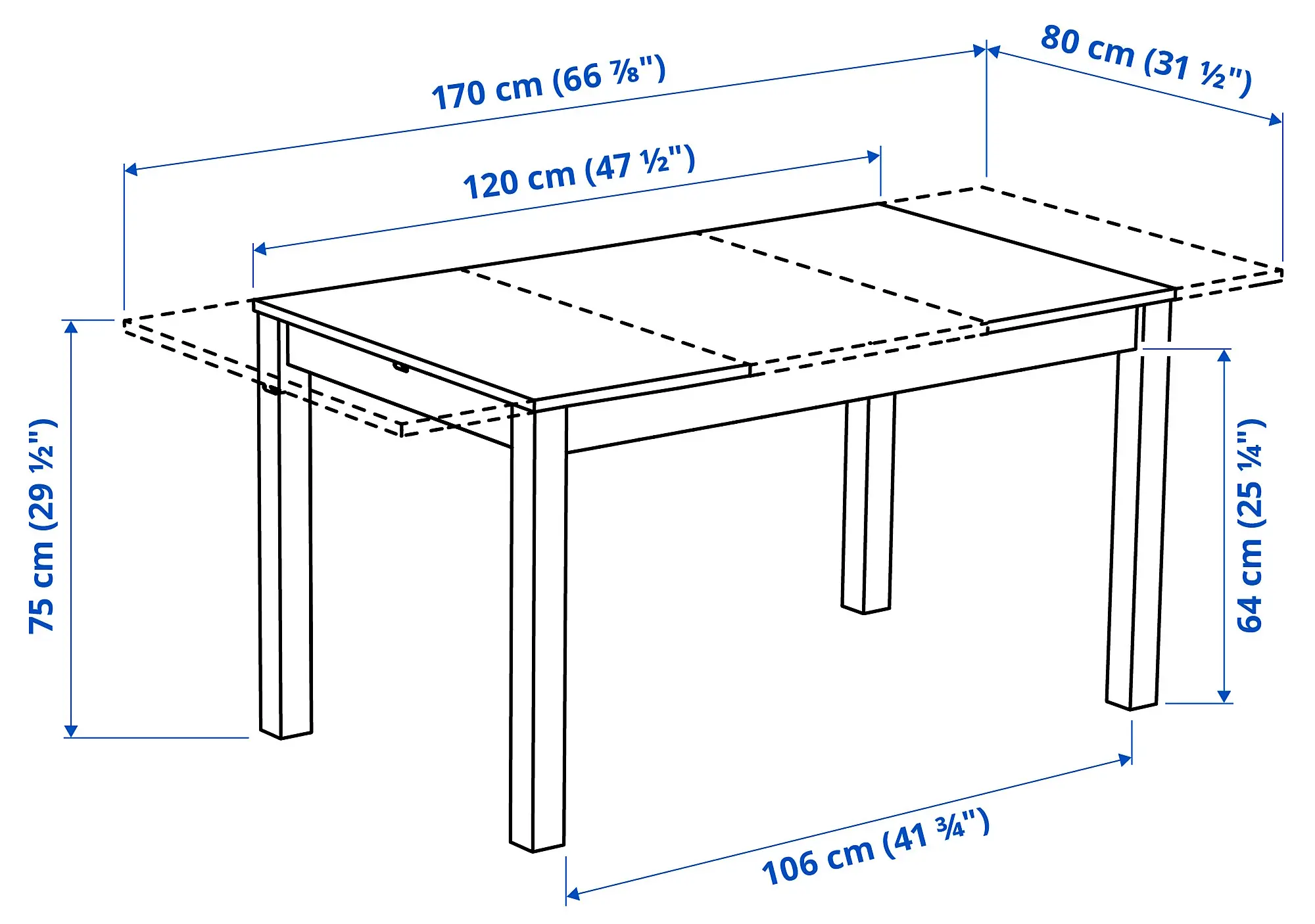 170 cm (66 ⅞")

80 cm (31 ½")

120 cm (47 ½")

75 cm (29 ½")

64 cm (25 ¼")

106 cm (41 ¾")