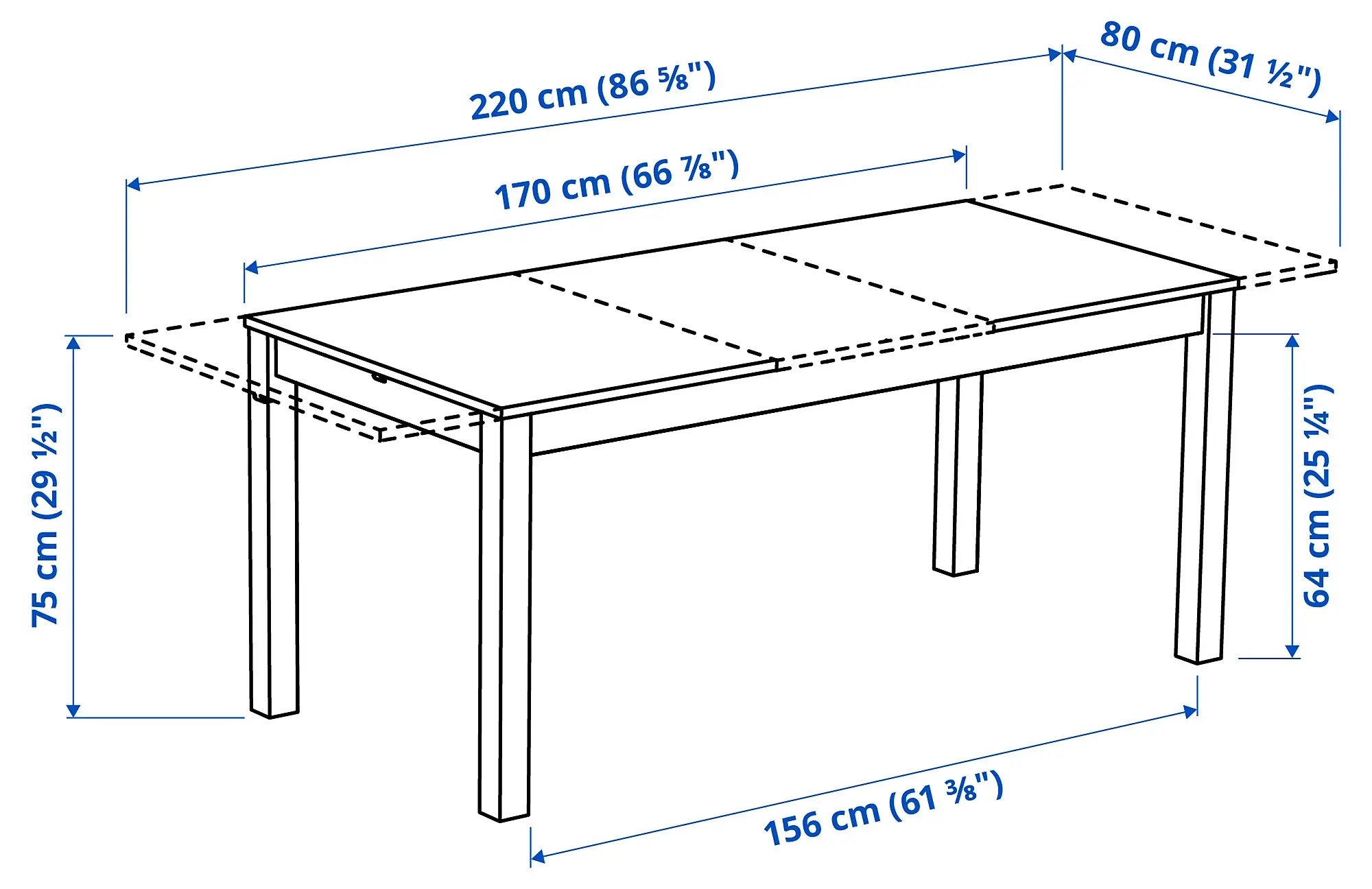 220 cm (86 ⅝")

80 cm (31 ½")

170 cm (66 ⅞")

75 cm (29 ½")

64 cm (25 ¼")

156 cm (61 ⅜")