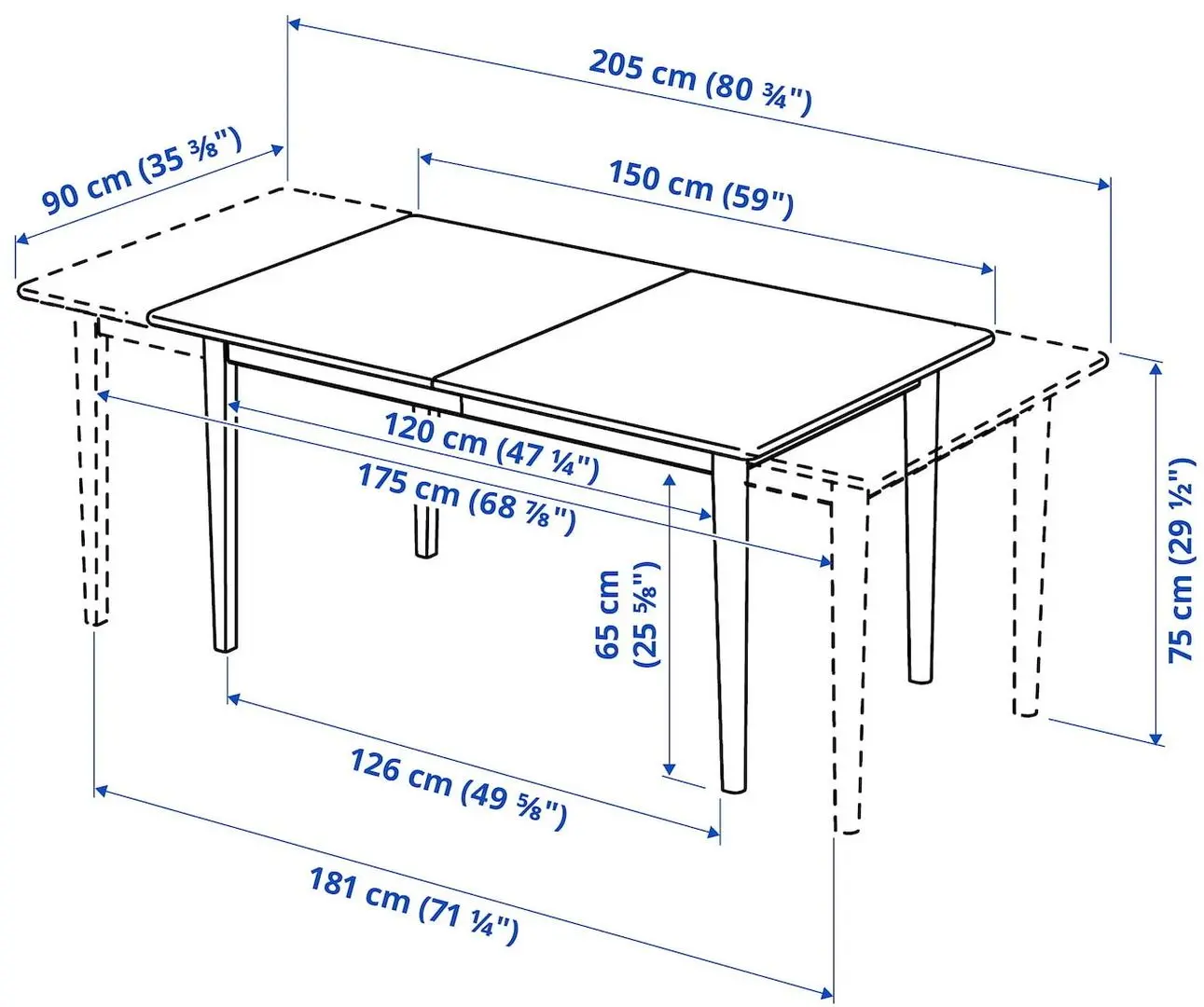 205 cm (80 ¾")

90 cm (35 ⅜")

150 cm (59")

120 cm (47 ¼")

175 cm (68 ⅞")

65 cm (25 ⅝")

75 cm (29 ½")

126 cm (49 ⅝")

181 cm (71 ¼")