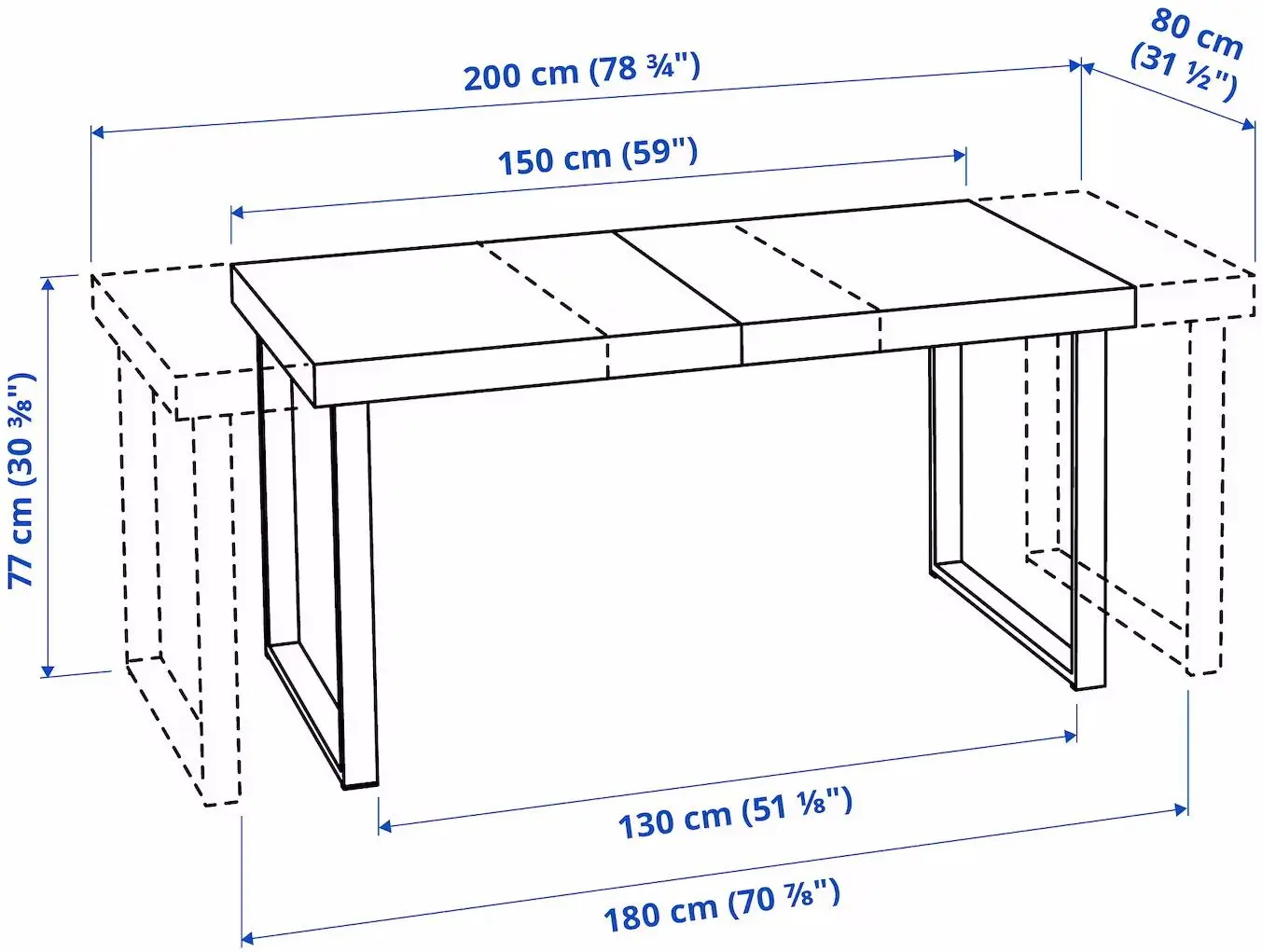 200 cm (78 ¾")

80 cm (31 ½")

150 cm (59")

77 cm (30 ⅜")

130 cm (51 ⅛")

180 cm (70 ⅞")