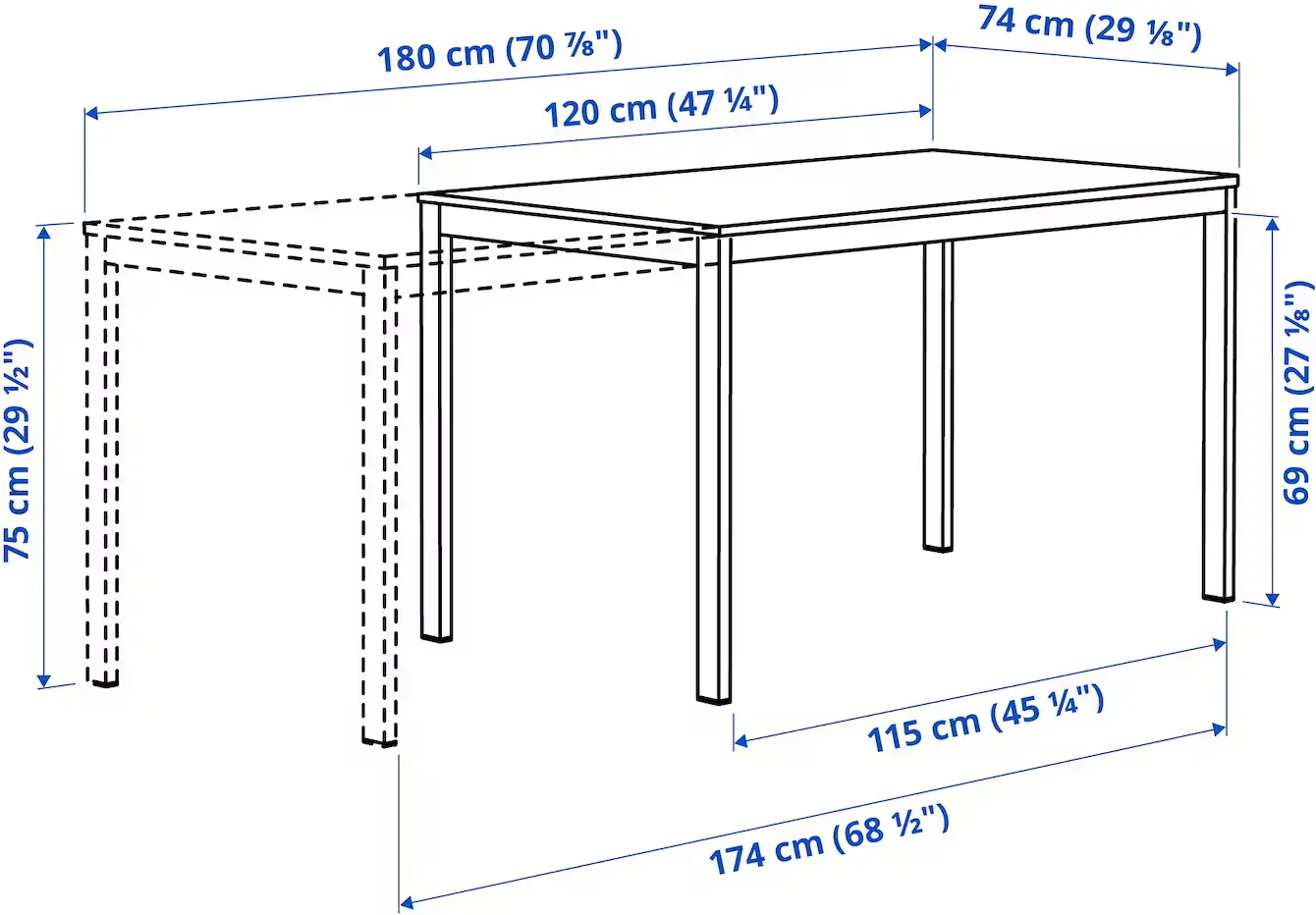 180 cm (70 ⅞")
74 cm (29 ⅛")
120 cm (47 ¼")
75 cm (29 ½")
69 cm (27 ⅛")
115 cm (45 ¼")
174 cm (68 ½")